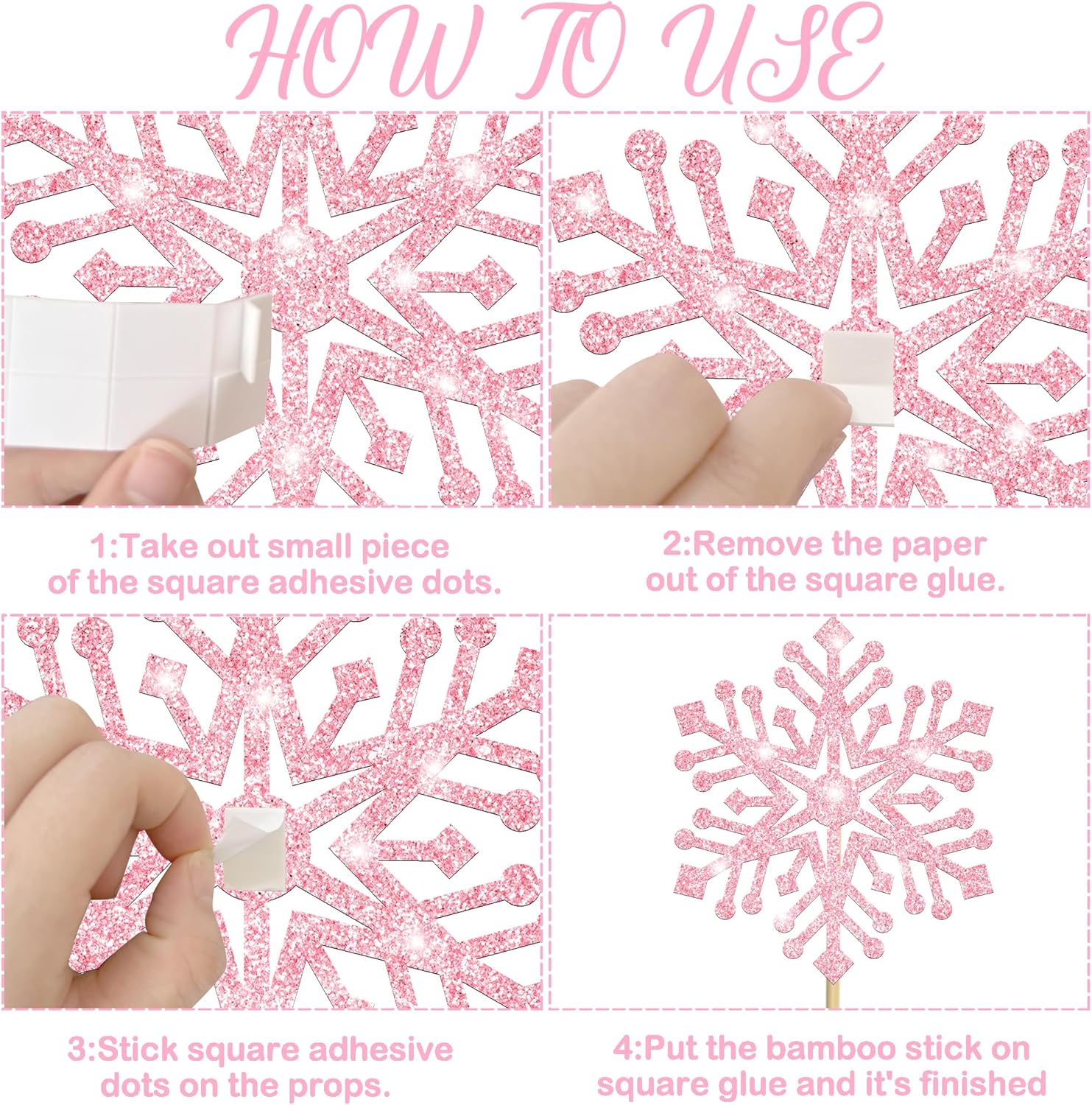 HOW TO USE

1:Take out small piece of the square adhesive dots.

2:Remove the paper out of the square glue.

3:Stick square adhesive dots on the props.

4:Put the bamboo stick on square glue and it's finished