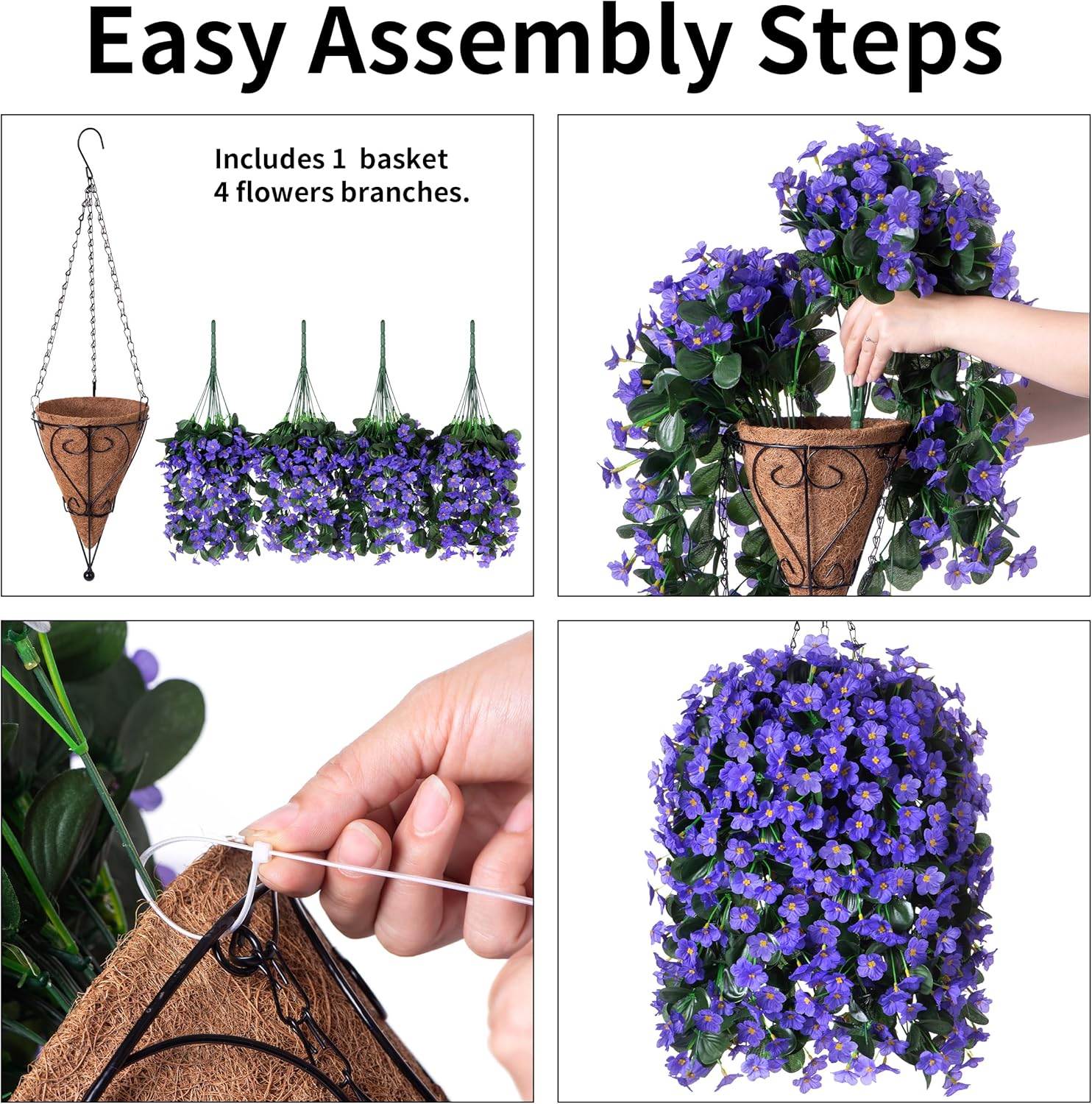 Easy Assembly Steps

Includes 1 basket
4 flowers branches.