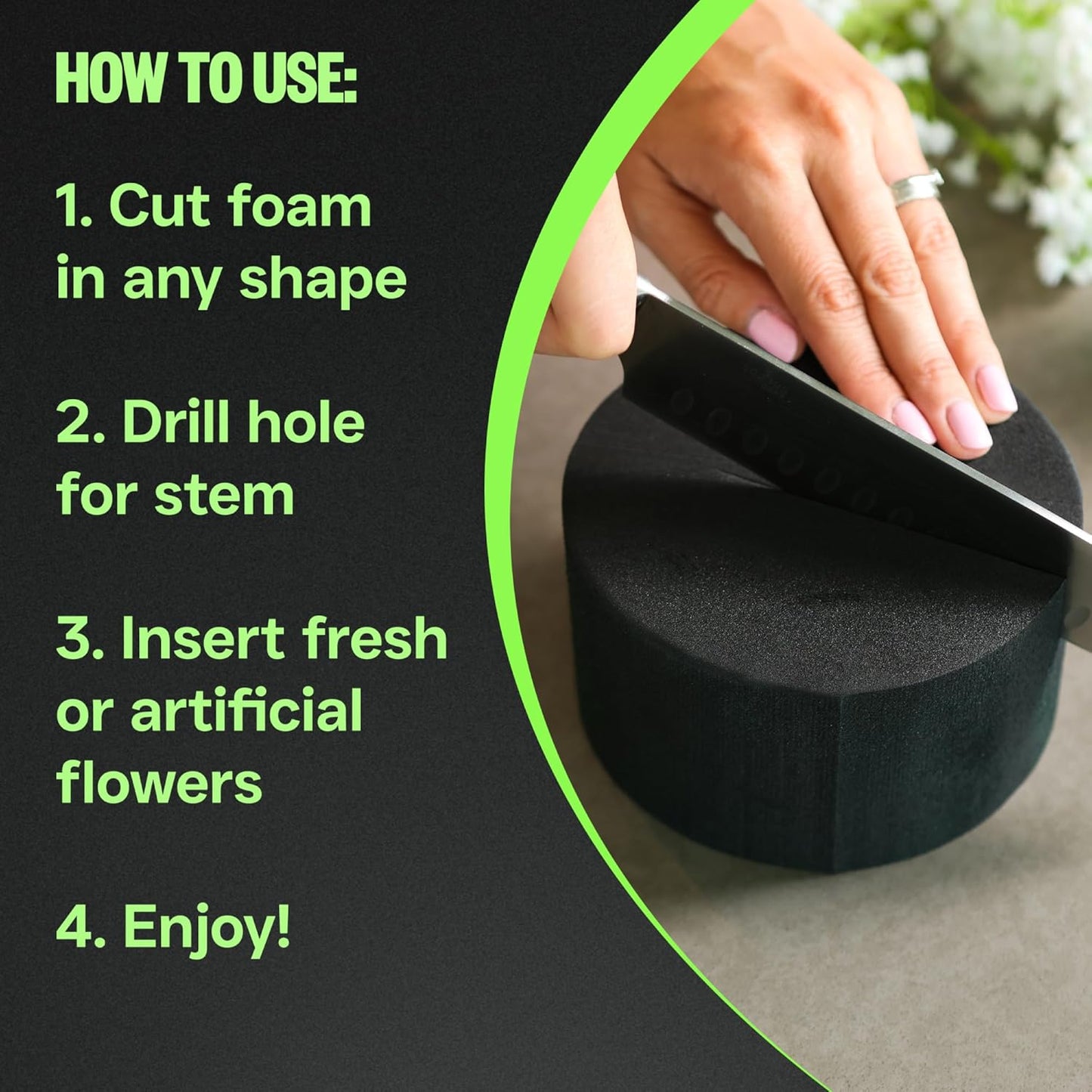 HOW TO USE:

1. Cut foam in any shape

2. Drill hole for stem

3. Insert fresh or artificial flowers

4. Enjoy!