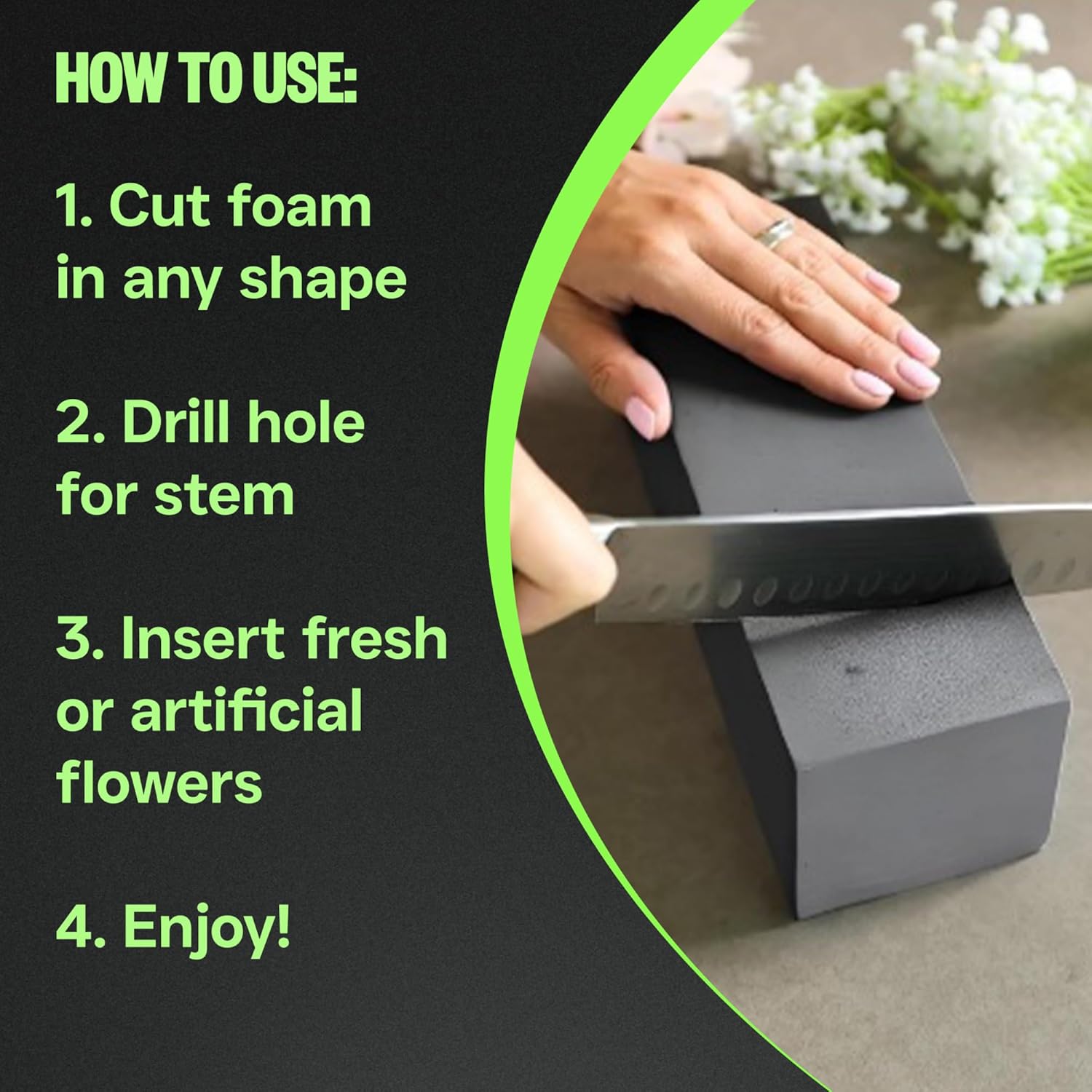 HOW TO USE:

1. Cut foam in any shape

2. Drill hole for stem

3. Insert fresh or artificial flowers

4. Enjoy!