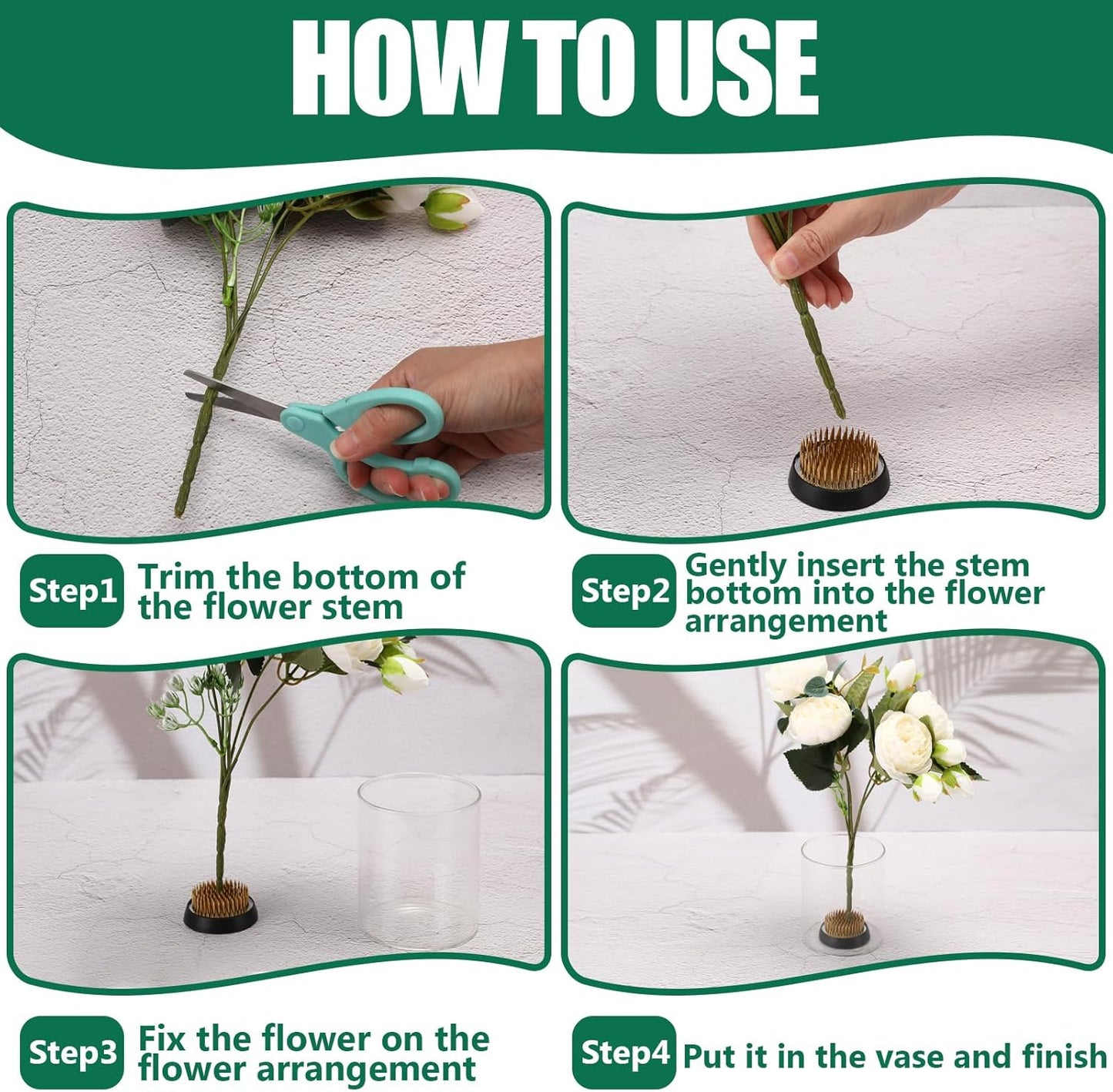 HOW TO USE

Step1 Trim the bottom of the flower stem

Step2 Gently insert the stem bottom into the flower arrangement

Step3 Fix the flower on the flower arrangement

Step4 Put it in the vase and finish