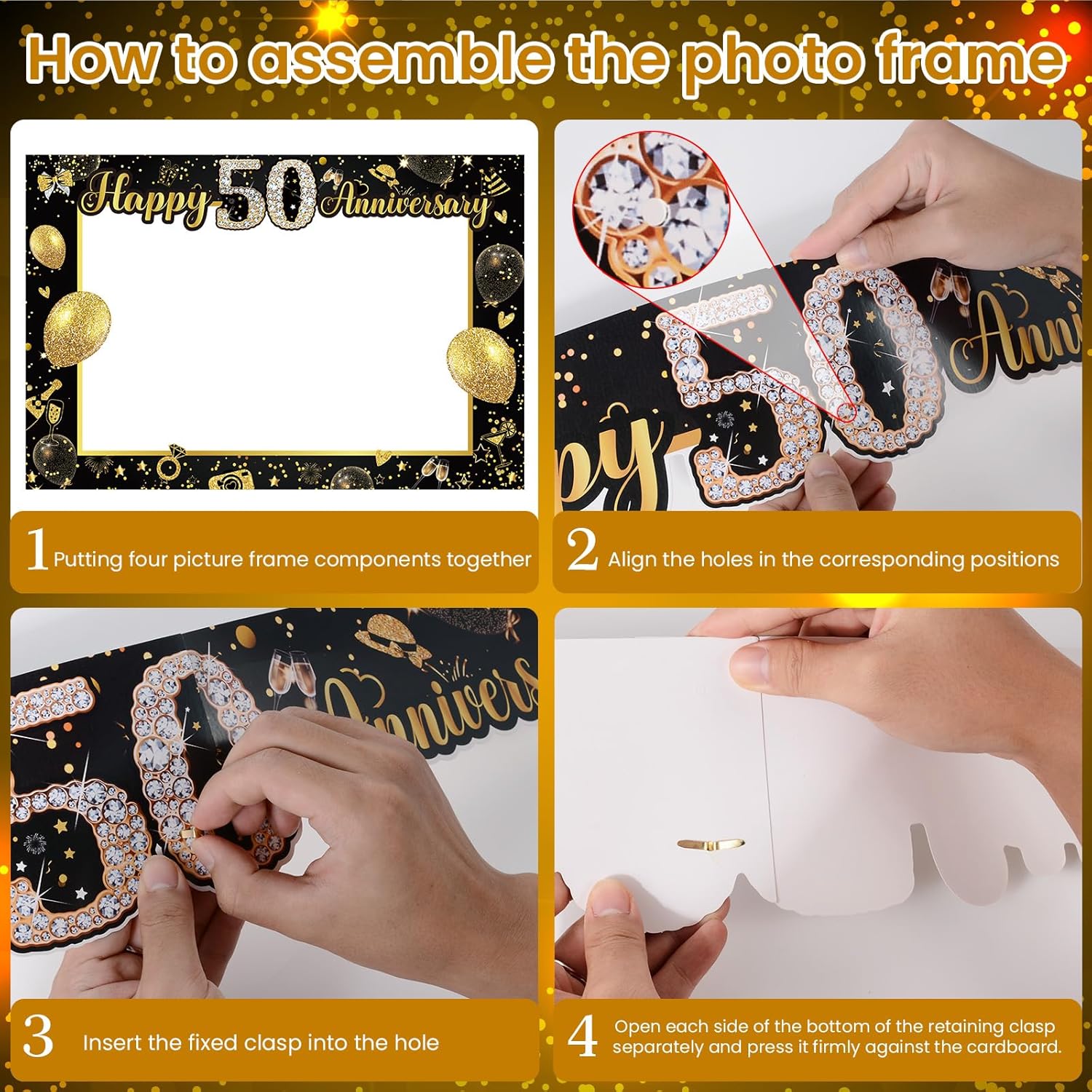 How to assemble the photo frame

Happy 50 Anniversary

1 Putting four picture frame components together

py 50 Anni

2 Align the holes in the corresponding positions

50 Annivers

3 Insert the fixed clasp into the hole

4 Open each side of the bottom of the retaining clasp separately and press it firmly against the cardboard.