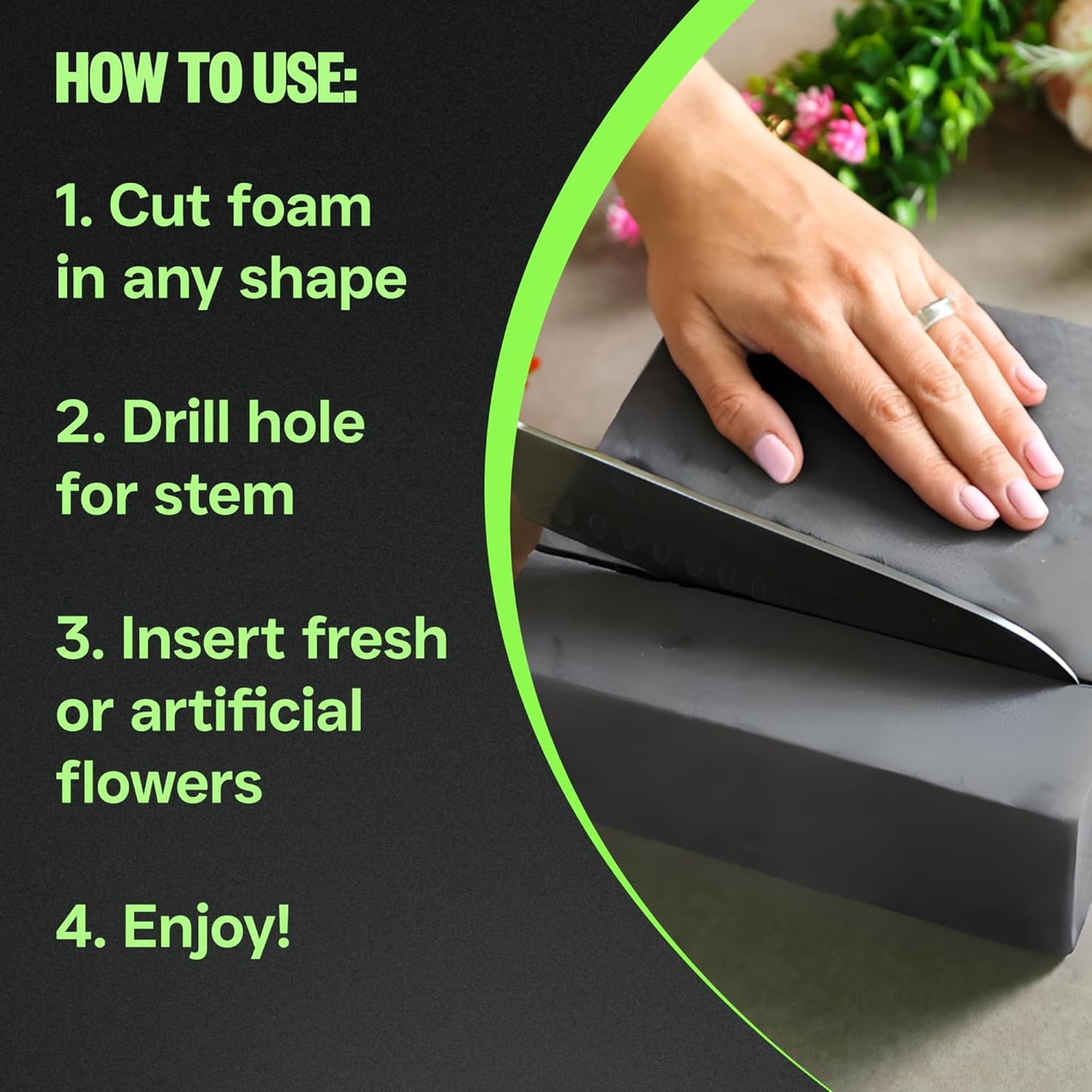 HOW TO USE:

1. Cut foam in any shape

2. Drill hole for stem

3. Insert fresh or artificial flowers

4. Enjoy!