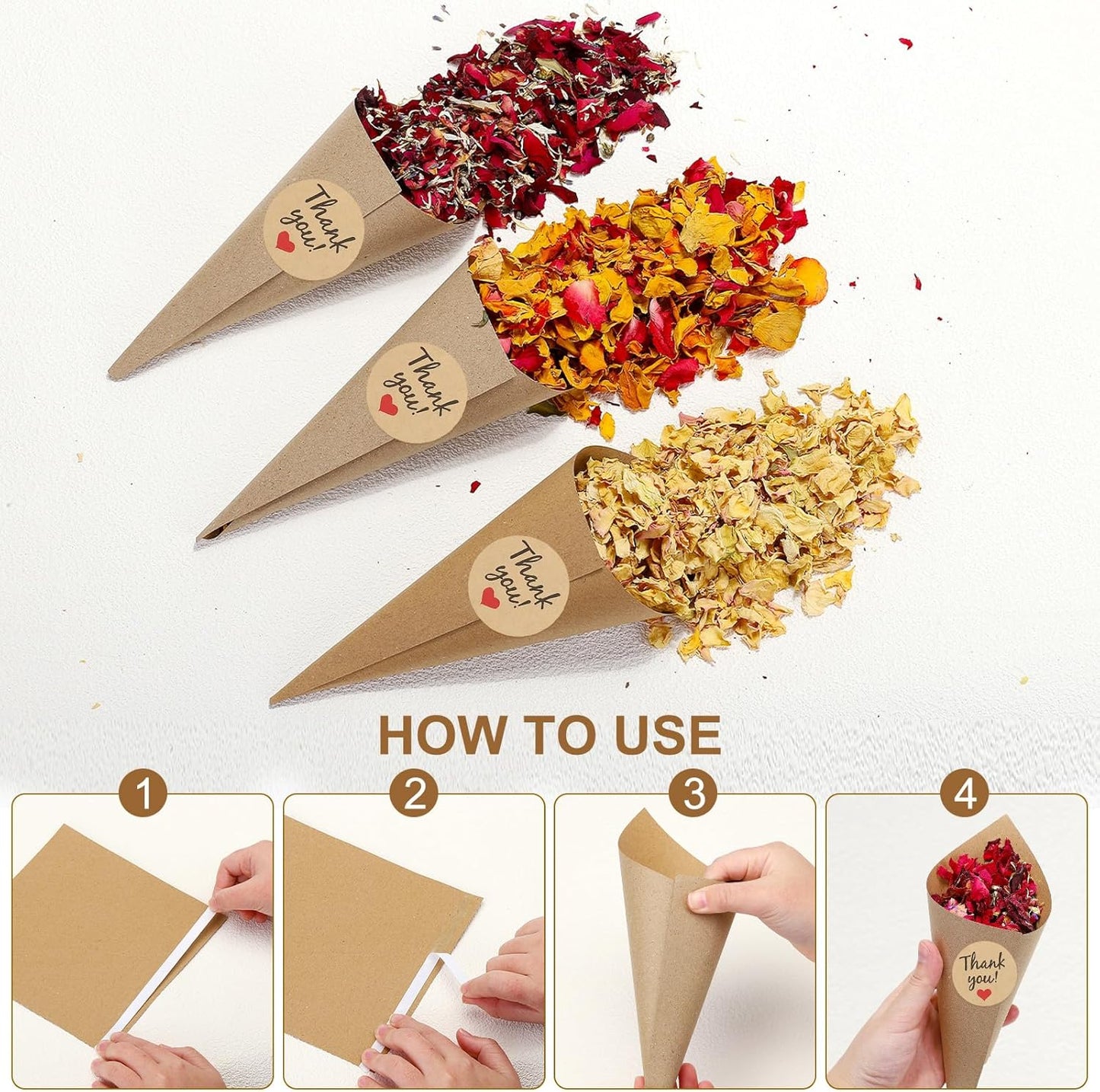 Thank you!

Thank you!

Thank you!

HOW TO USE

1

2

3

4

Thank you!