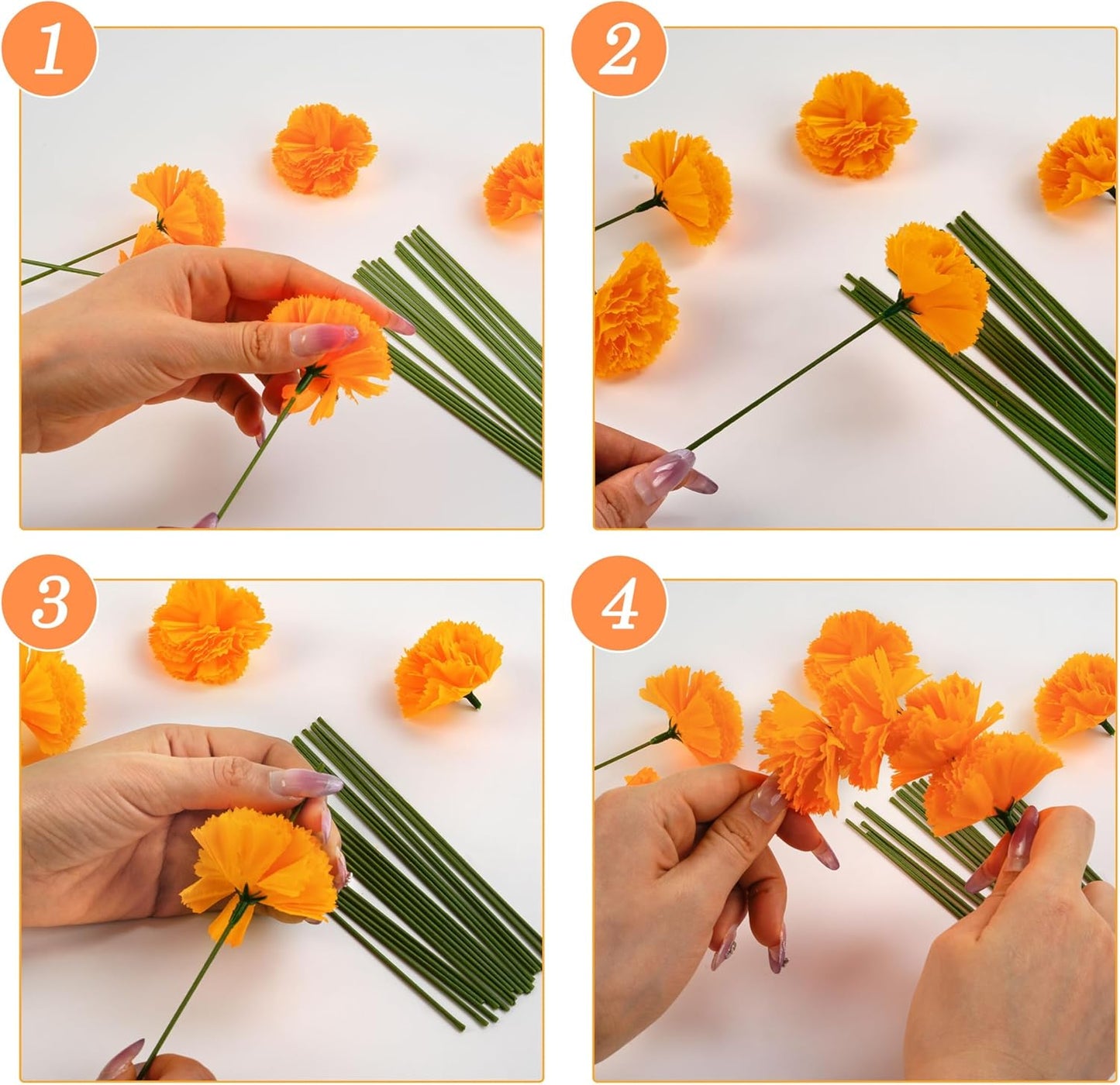 1

2

3

4