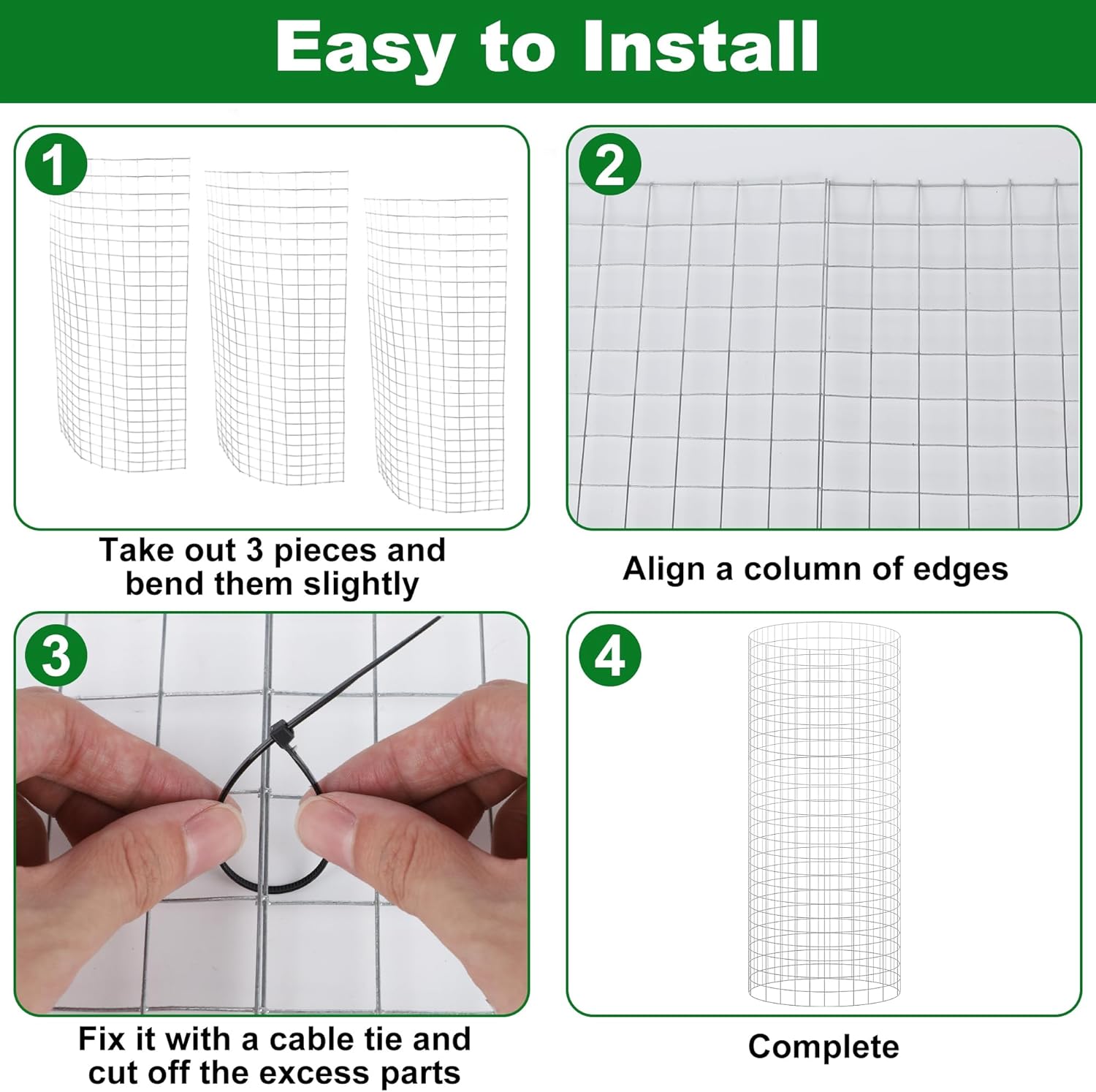 Easy to Install

1

Take out 3 pieces and bend them slightly

2

Align a column of edges

3

Fix it with a cable tie and cut off the excess parts

4

Complete