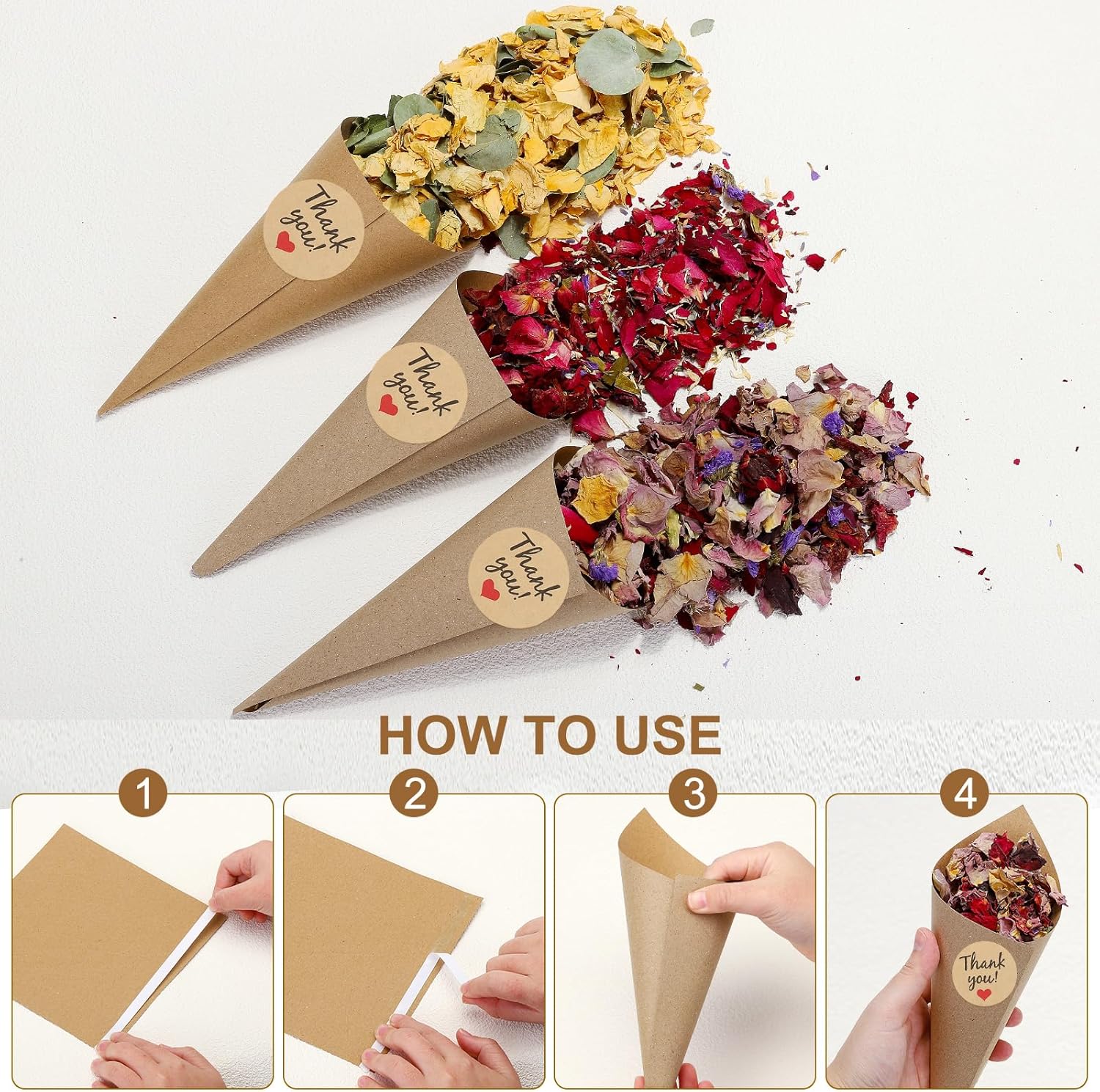 Thank you!

Thank you!

Thank you!

HOW TO USE

1

2

3

4

Thank you!