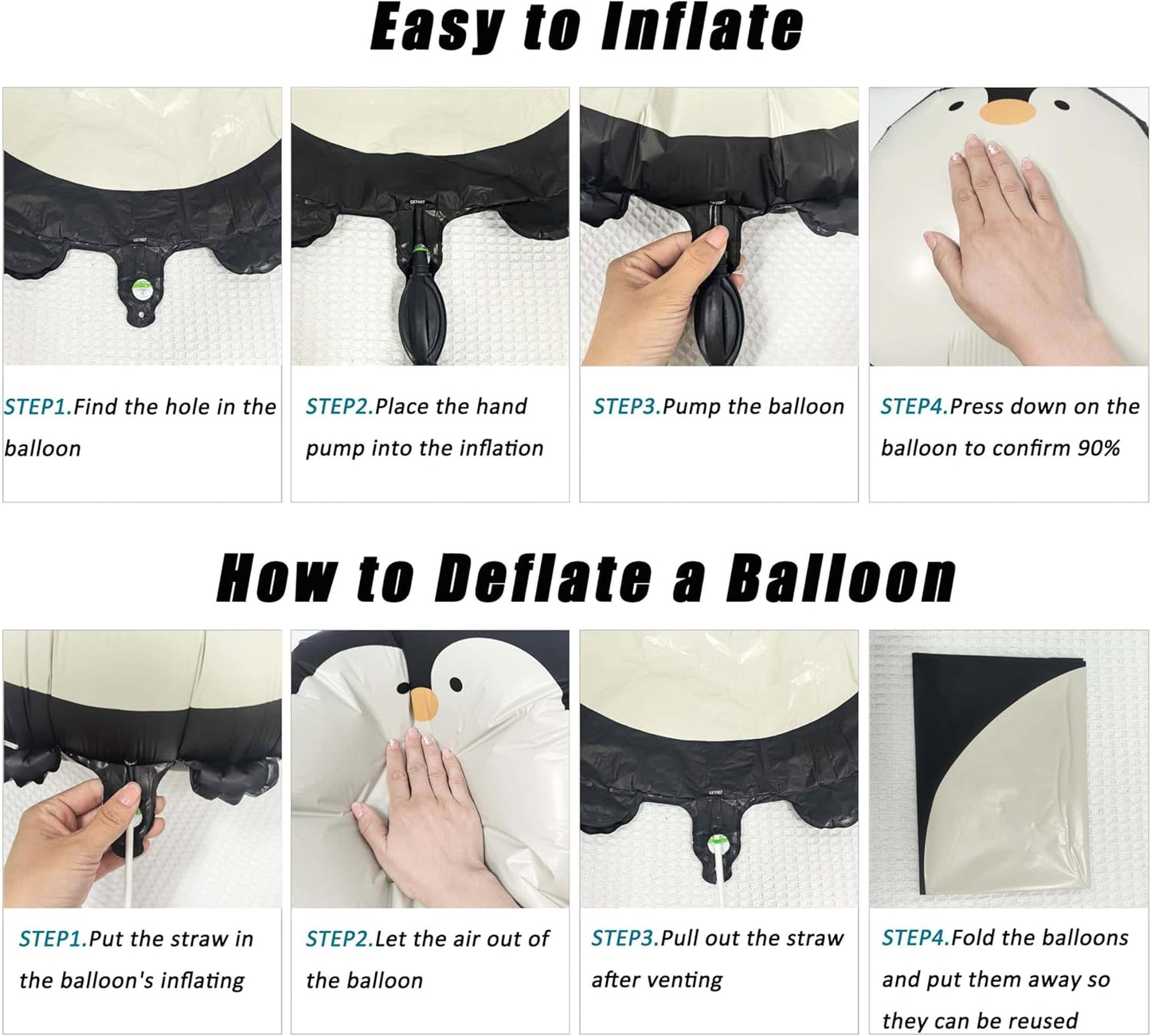 Easy to Inflate

STEP1.Find the hole in the balloon

STEP2.Place the hand pump into the inflation

STEP3.Pump the balloon

STEP4.Press down on the balloon to confirm 90%

How to Deflate a Balloon

STEP1.Put the straw in the balloon's inflating

STEP2.Let the air out of the balloon

STEP3.Pull out the straw after venting

STEP4.Fold the balloons and put them away so they can be reused