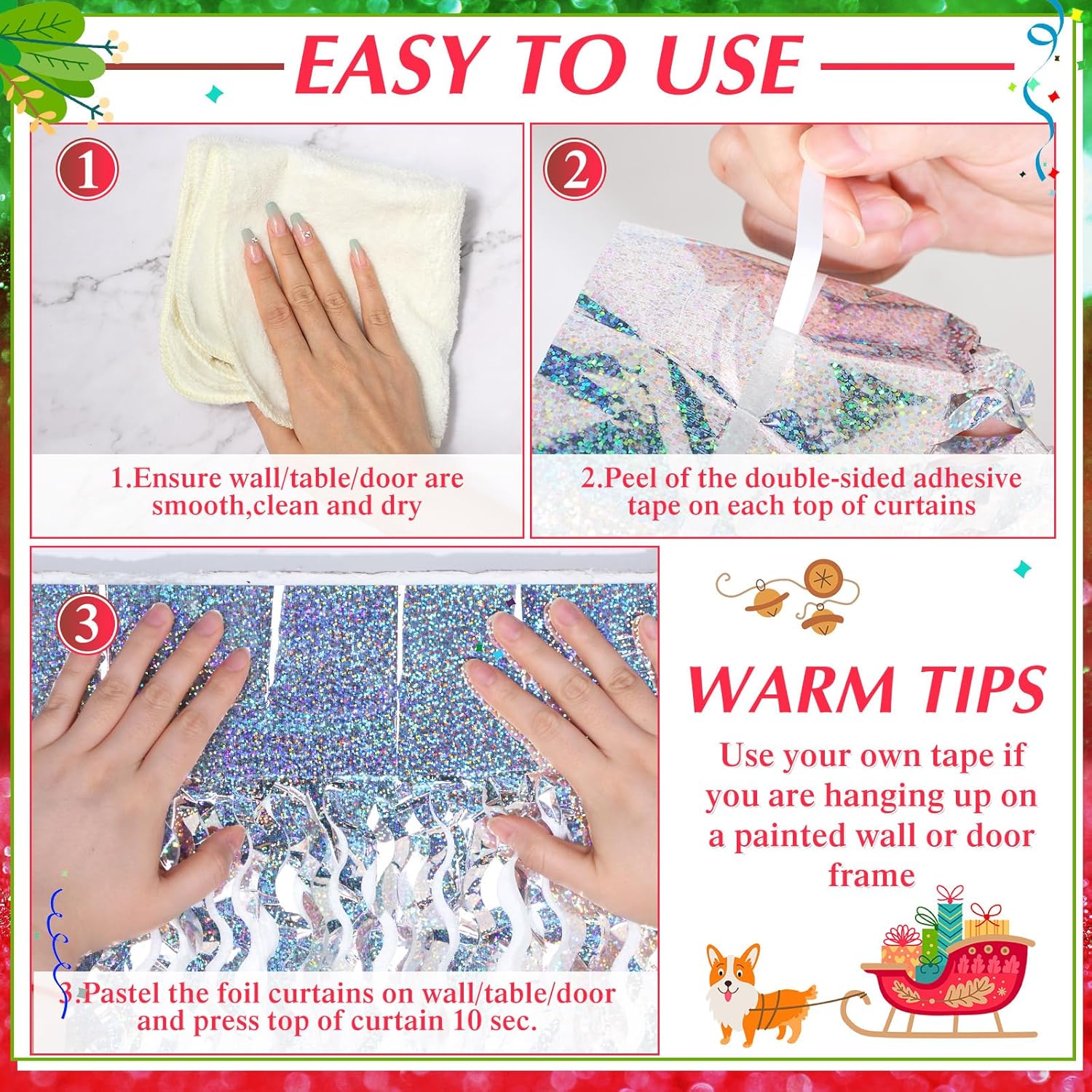 EASY TO USE

1

1.Ensure wall/table/door are smooth,clean and dry

2

2.Peel of the double-sided adhesive tape on each top of curtains

3

3.Pastel the foil curtains on wall/table/door and press top of curtain 10 sec.

WARM TIPS

Use your own tape if you are hanging up on a painted wall or door frame