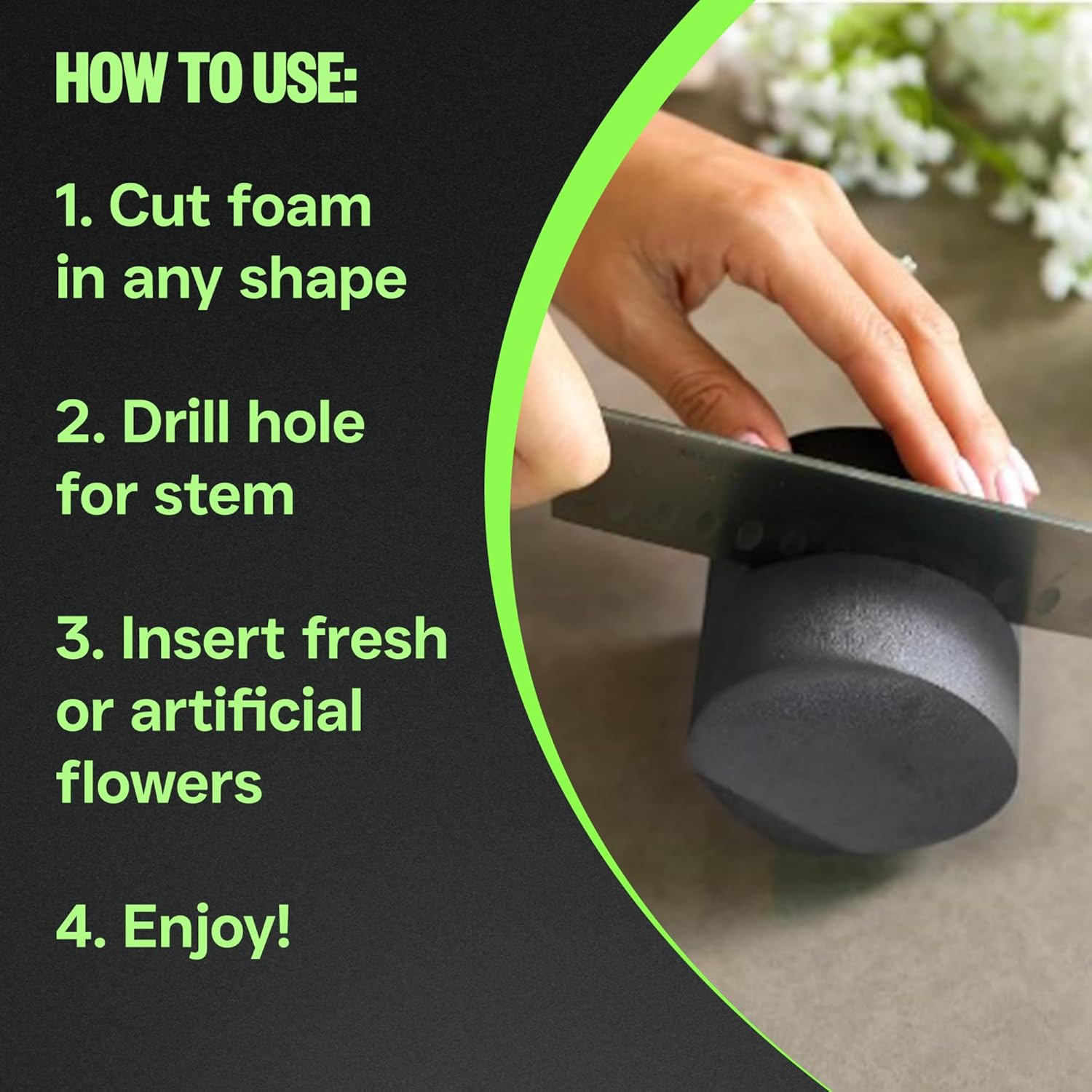 HOW TO USE:

1. Cut foam in any shape

2. Drill hole for stem

3. Insert fresh or artificial flowers

4. Enjoy!