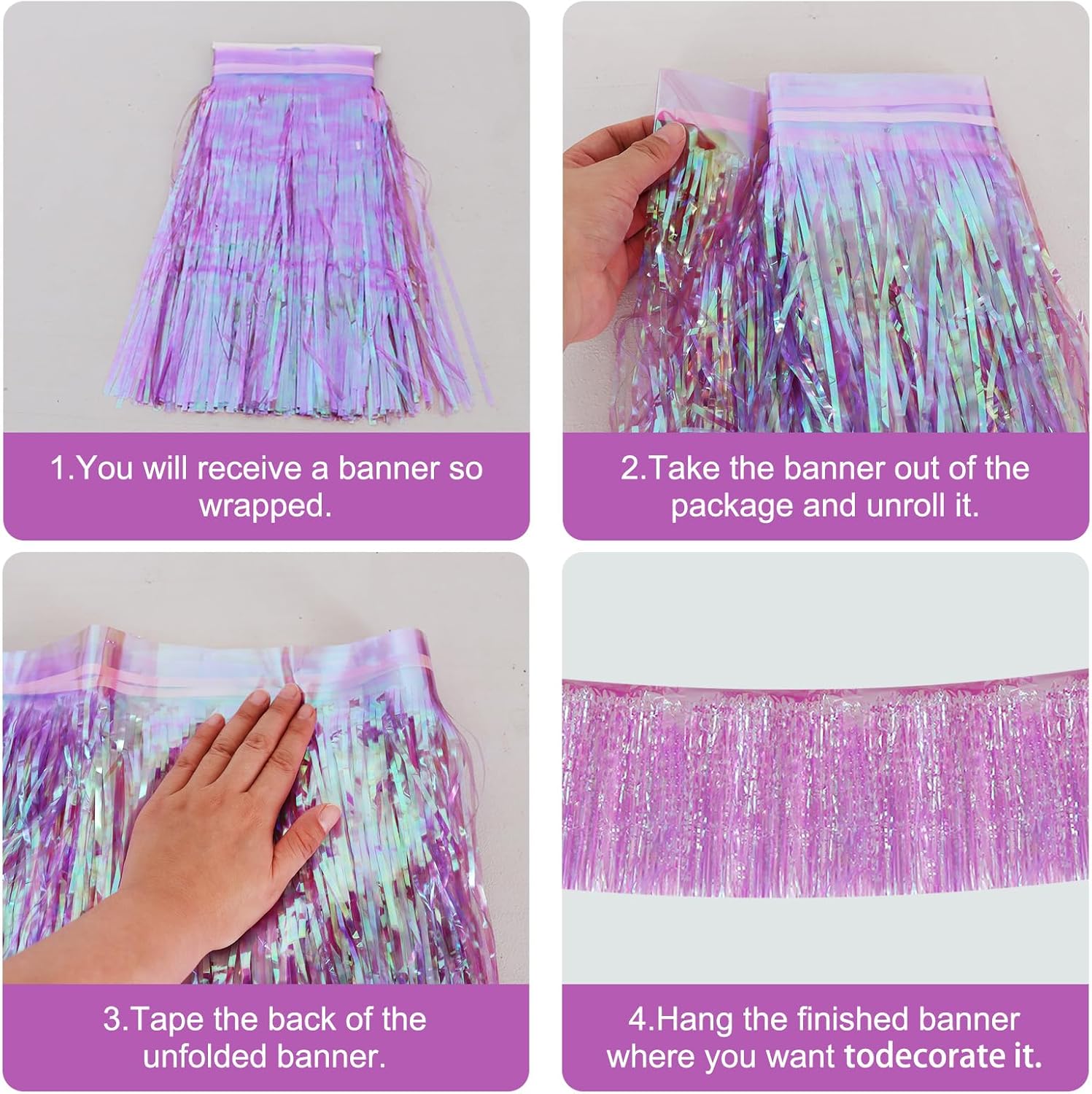 1.You will receive a banner so wrapped.

2.Take the banner out of the package and unroll it.

3.Tape the back of the unfolded banner.

4.Hang the finished banner where you want todecorate it.