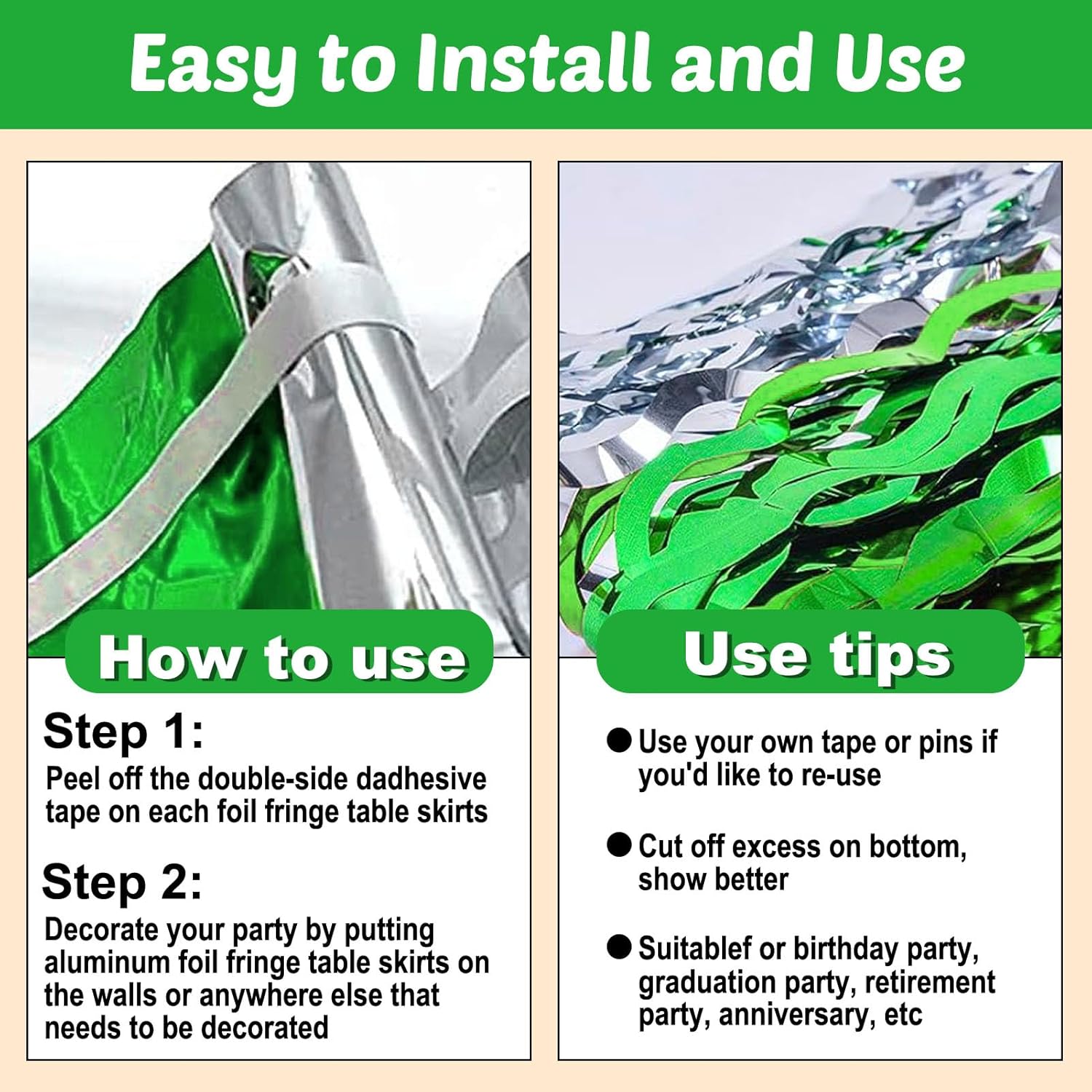 Easy to Install and Use

How to use

Step 1:
Peel off the double-side dadhesive tape on each foil fringe table skirts

Step 2:
Decorate your party by putting aluminum foil fringe table skirts on the walls or anywhere else that needs to be decorated

Use tips

● Use your own tape or pins if you'd like to re-use

● Cut off excess on bottom, show better

● Suitablef or birthday party, graduation party, retirement party, anniversary, etc