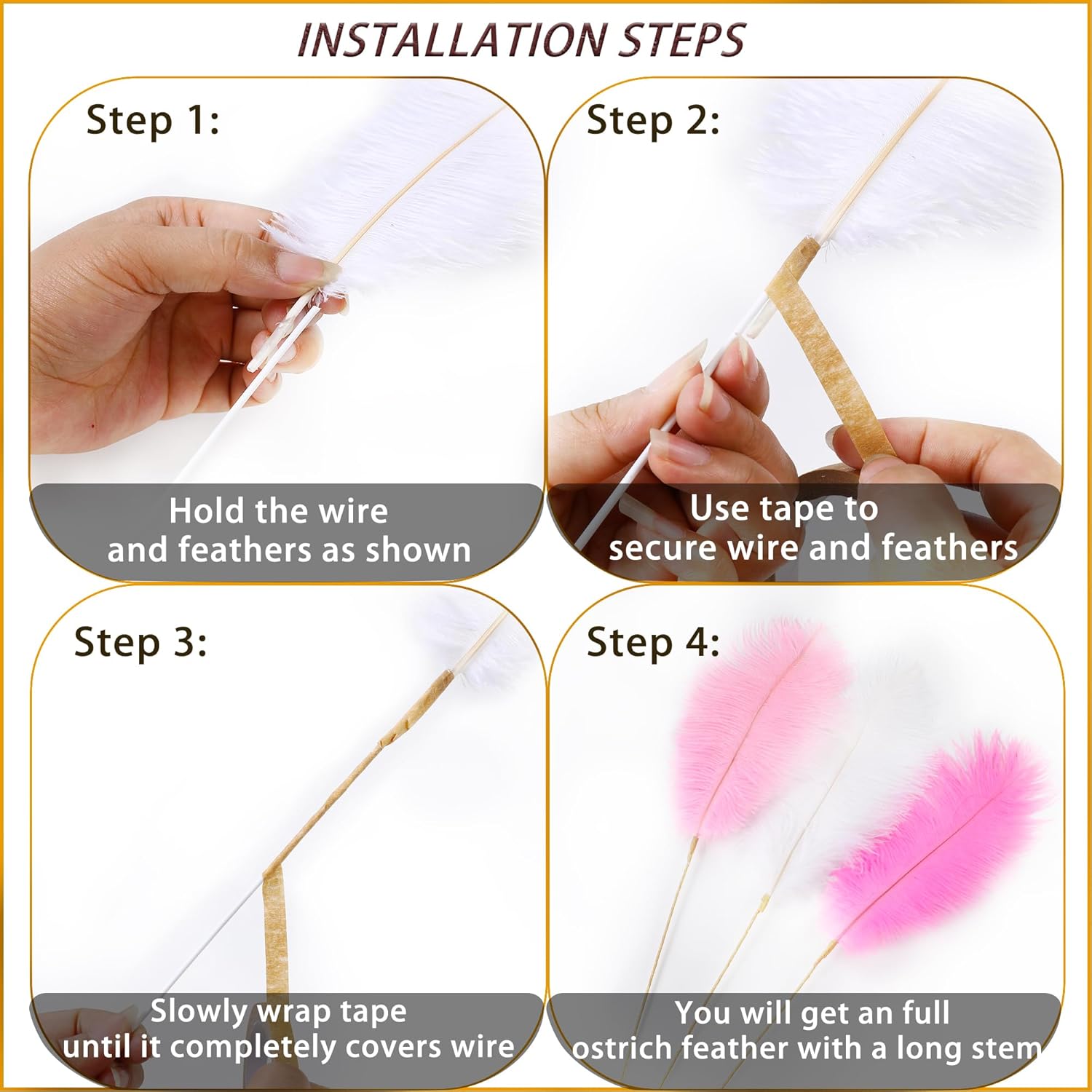 INSTALLATION STEPS

Step 1:

Hold the wire and feathers as shown

Step 2:

Use tape to secure wire and feathers

Step 3:

Slowly wrap tape until it completely covers wire

Step 4:

You will get an full ostrich feather with a long stem