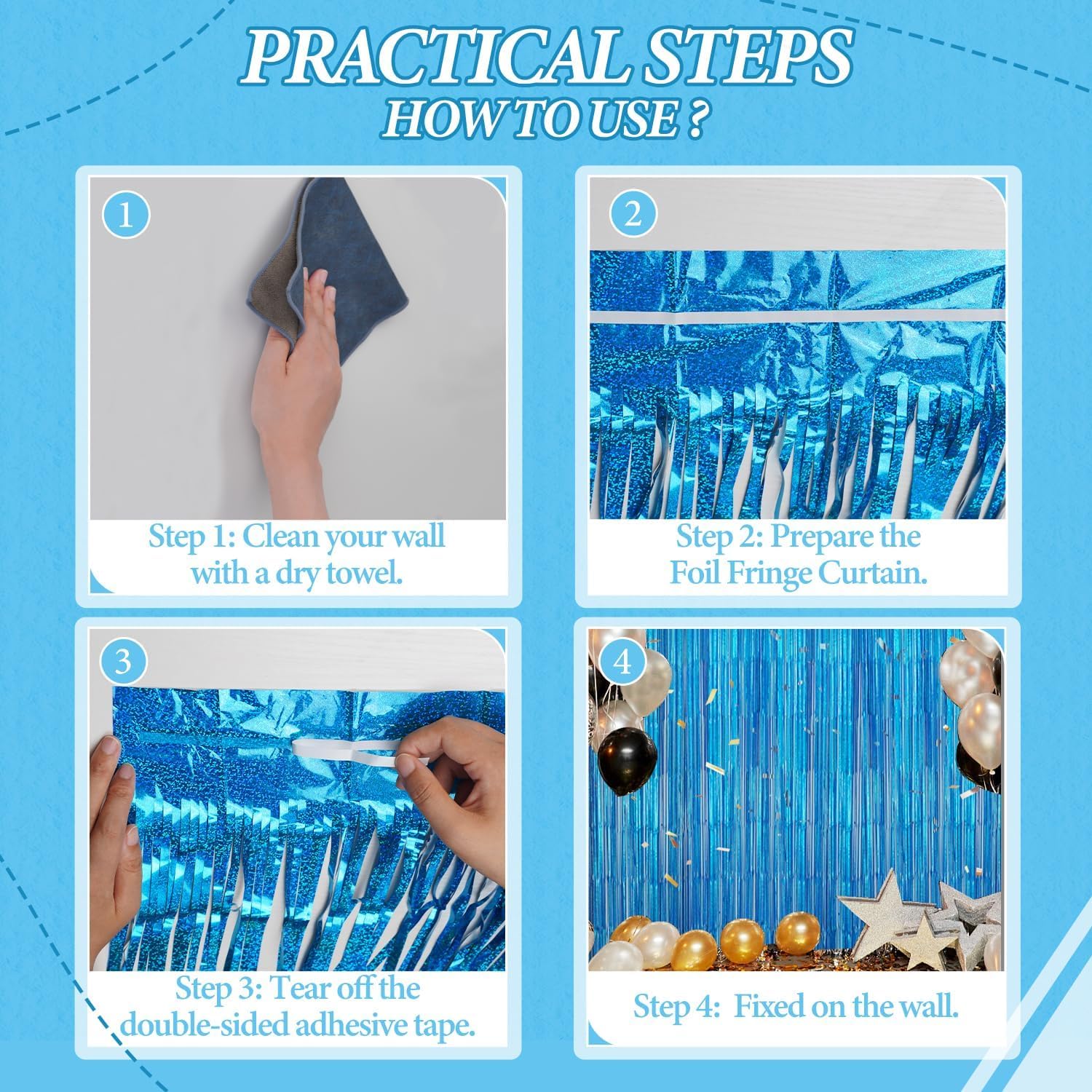 PRACTICAL STEPS
HOW TO USE ?

1

Step 1: Clean your wall with a dry towel.

2

Step 2: Prepare the Foil Fringe Curtain.

3

Step 3: Tear off the double-sided adhesive tape.

4

Step 4: Fixed on the wall.