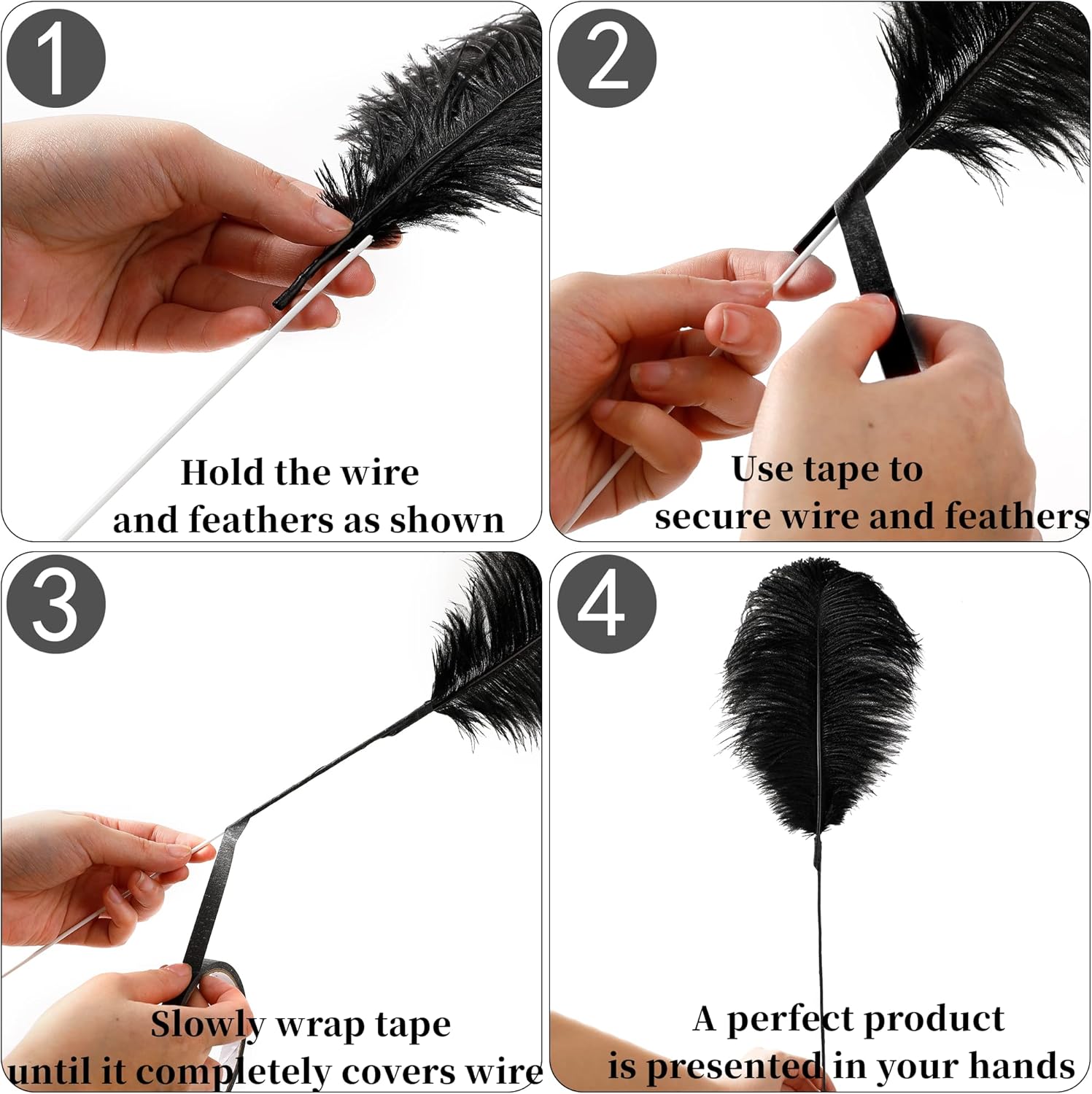 1

Hold the wire
and feathers as shown

2

Use tape to
secure wire and feathers

3

Slowly wrap tape
until it completely covers wire

4

A perfect product
is presented in your hands