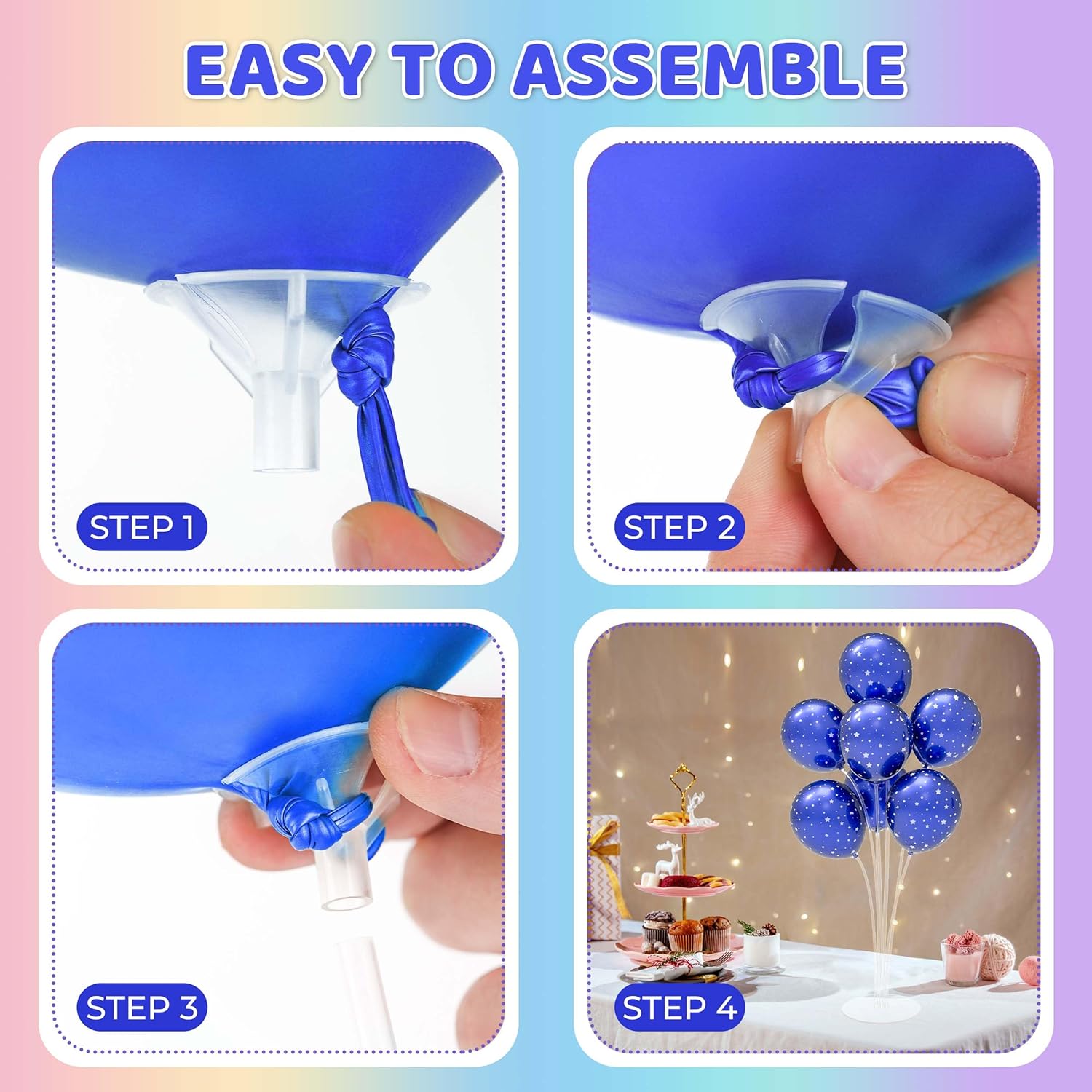 EASY TO ASSEMBLE

STEP 1

STEP 2

STEP 3

STEP 4