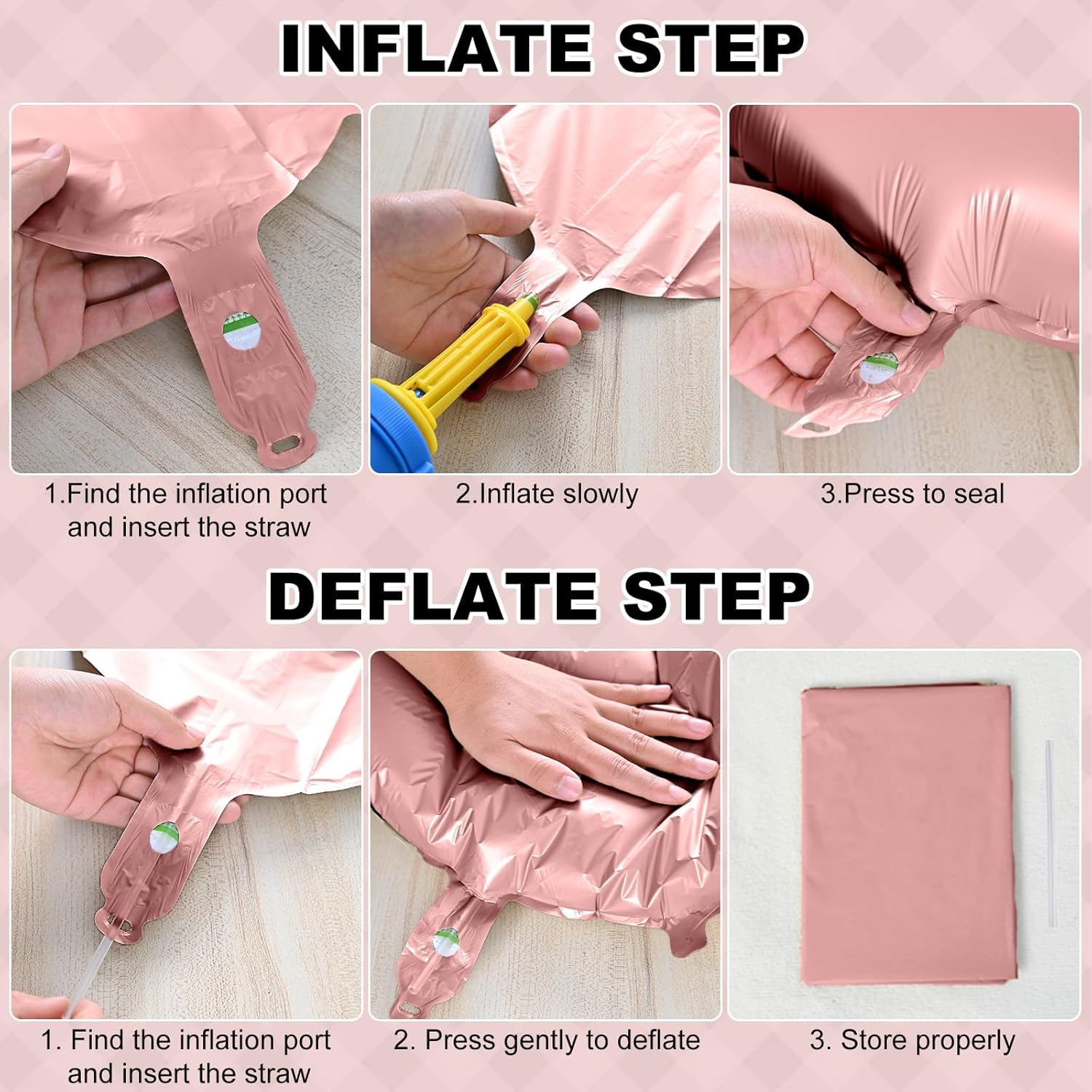 INFLATE STEP

1.Find the inflation port and insert the straw

2.Inflate slowly

3.Press to seal

DEFLATE STEP

1. Find the inflation port and insert the straw

2. Press gently to deflate

3. Store properly