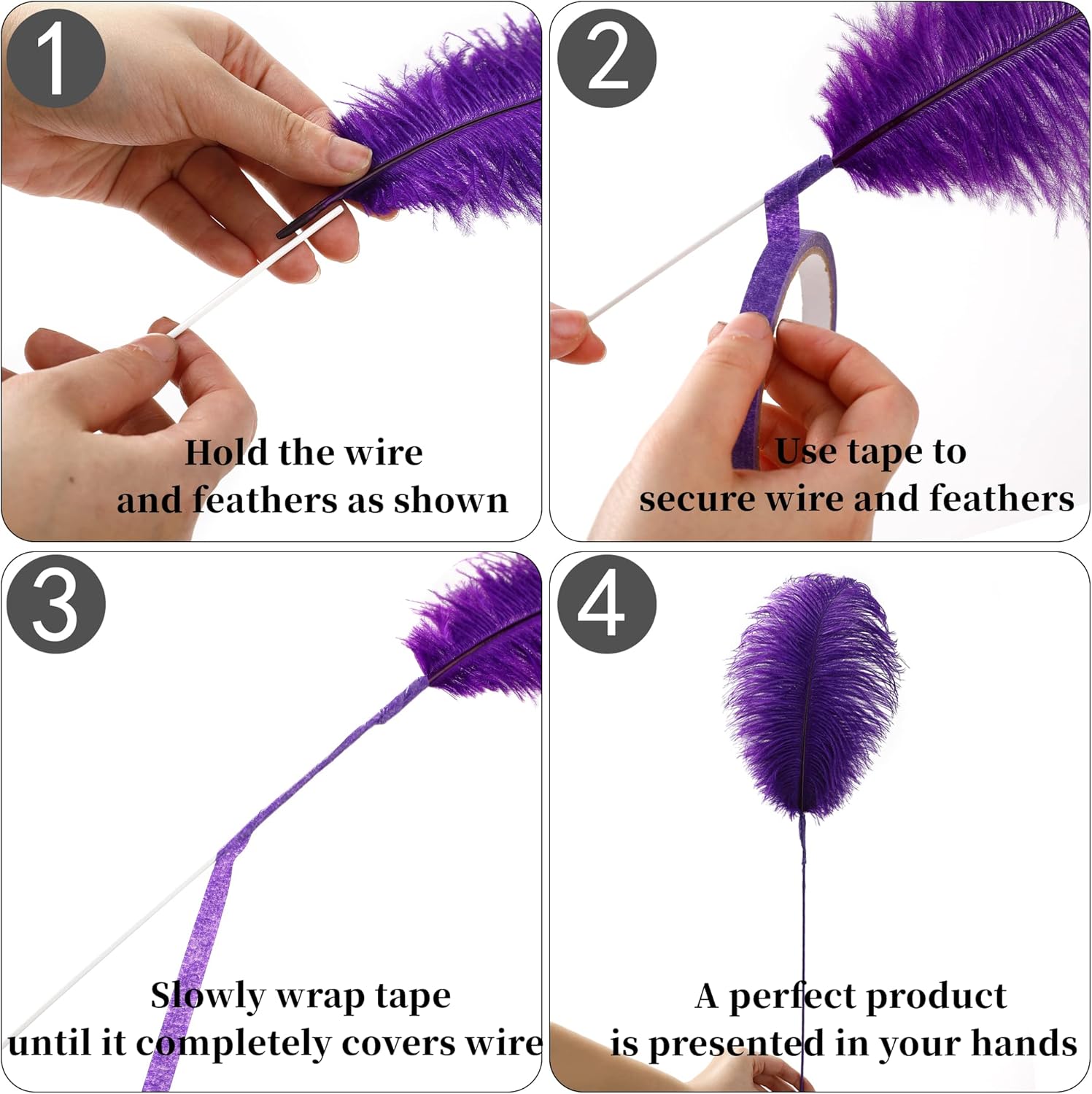 1

Hold the wire and feathers as shown

2

Use tape to secure wire and feathers

3

Slowly wrap tape until it completely covers wire

4

A perfect product is presented in your hands