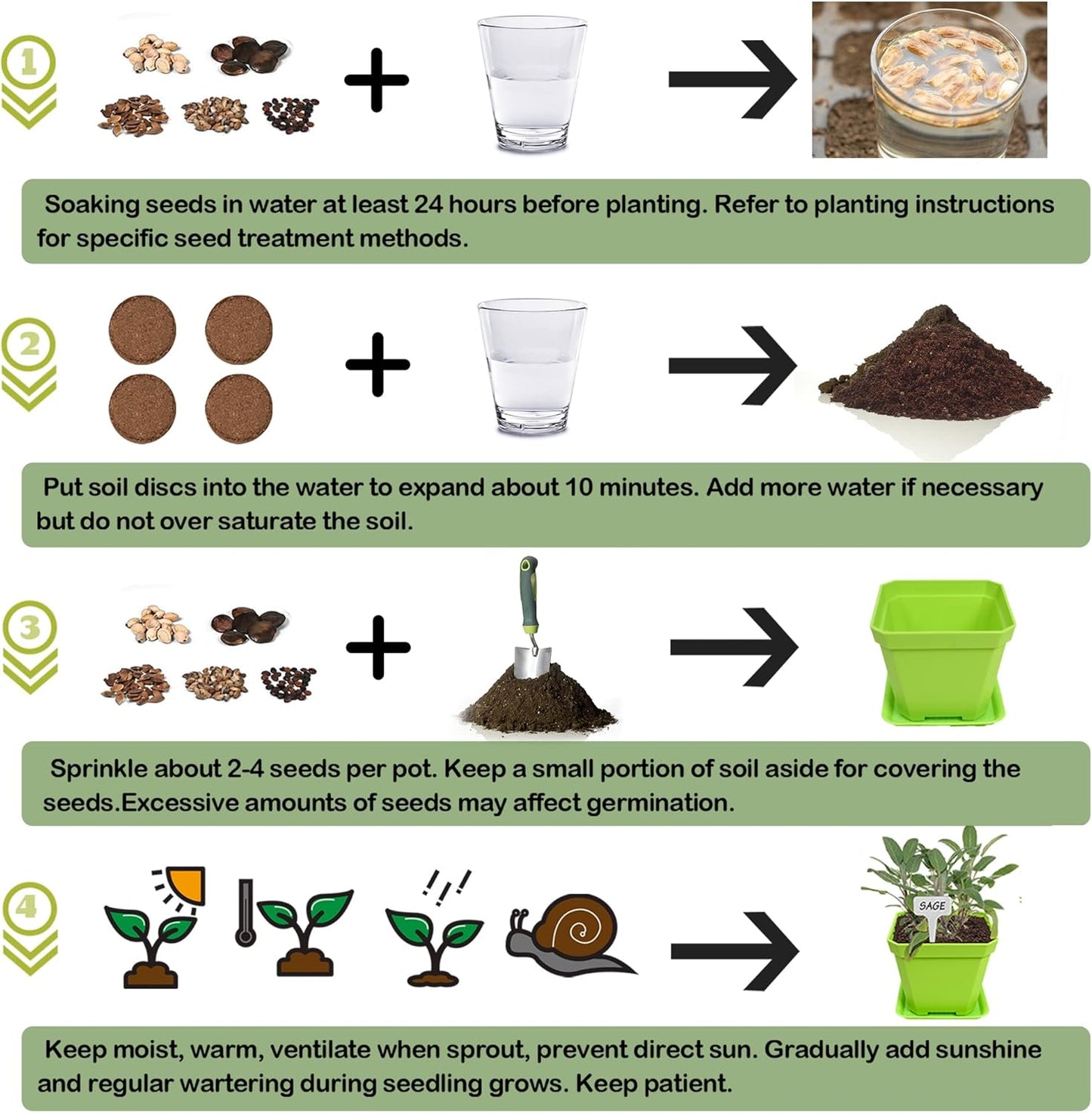 1

Soaking seeds in water at least 24 hours before planting. Refer to planting instructions for specific seed treatment methods.

2

Put soil discs into the water to expand about 10 minutes. Add more water if necessary but do not over saturate the soil.

3

Sprinkle about 2-4 seeds per pot. Keep a small portion of soil aside for covering the seeds.Excessive amounts of seeds may affect germination.

4

SAGE

Keep moist, warm, ventilate when sprout, prevent direct sun. Gradually add sunshine and regular wartering during seedling grows. Keep patient.