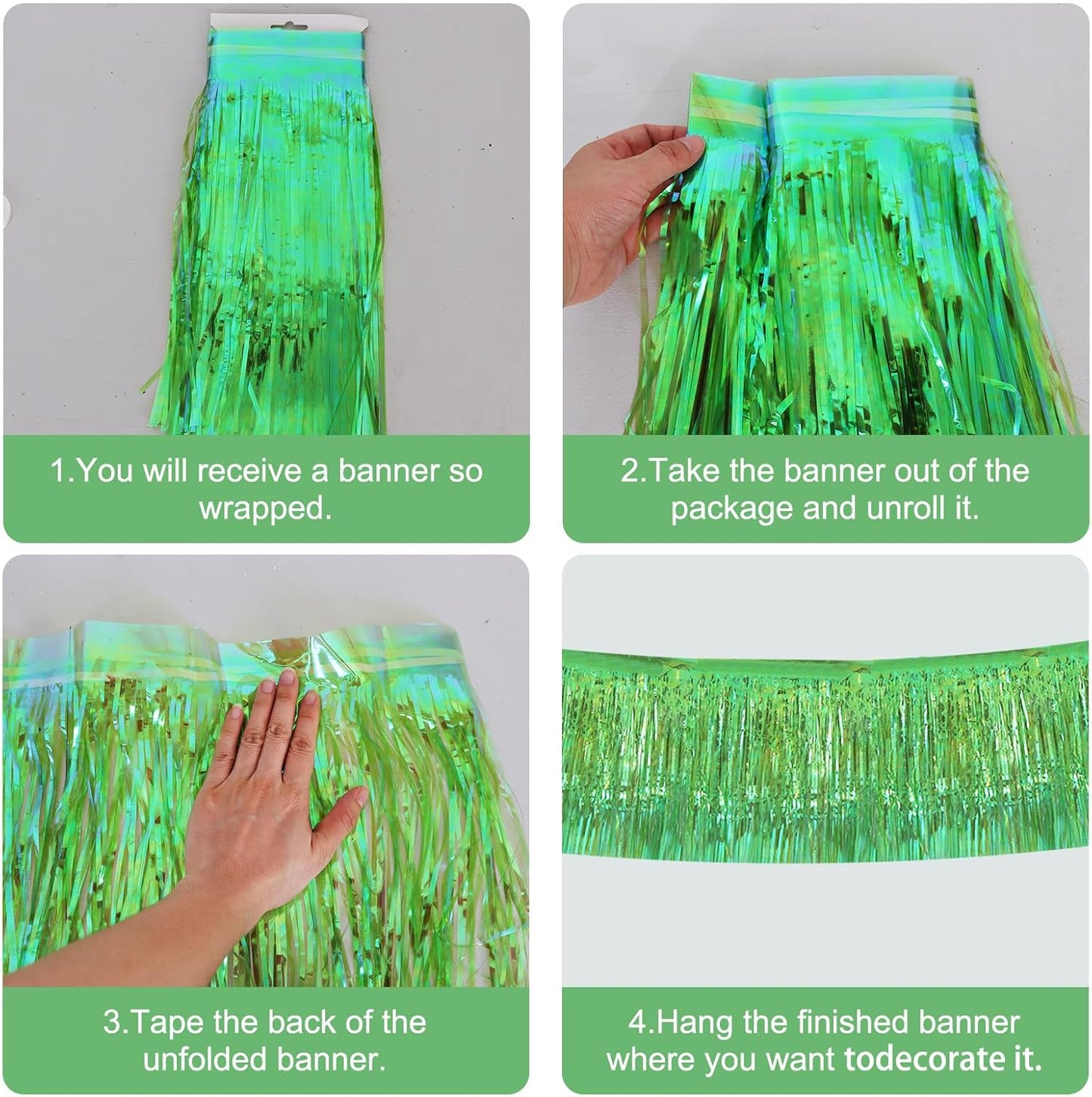 1.You will receive a banner so wrapped.

2.Take the banner out of the package and unroll it.

3.Tape the back of the unfolded banner.

4.Hang the finished banner where you want todecorate it.