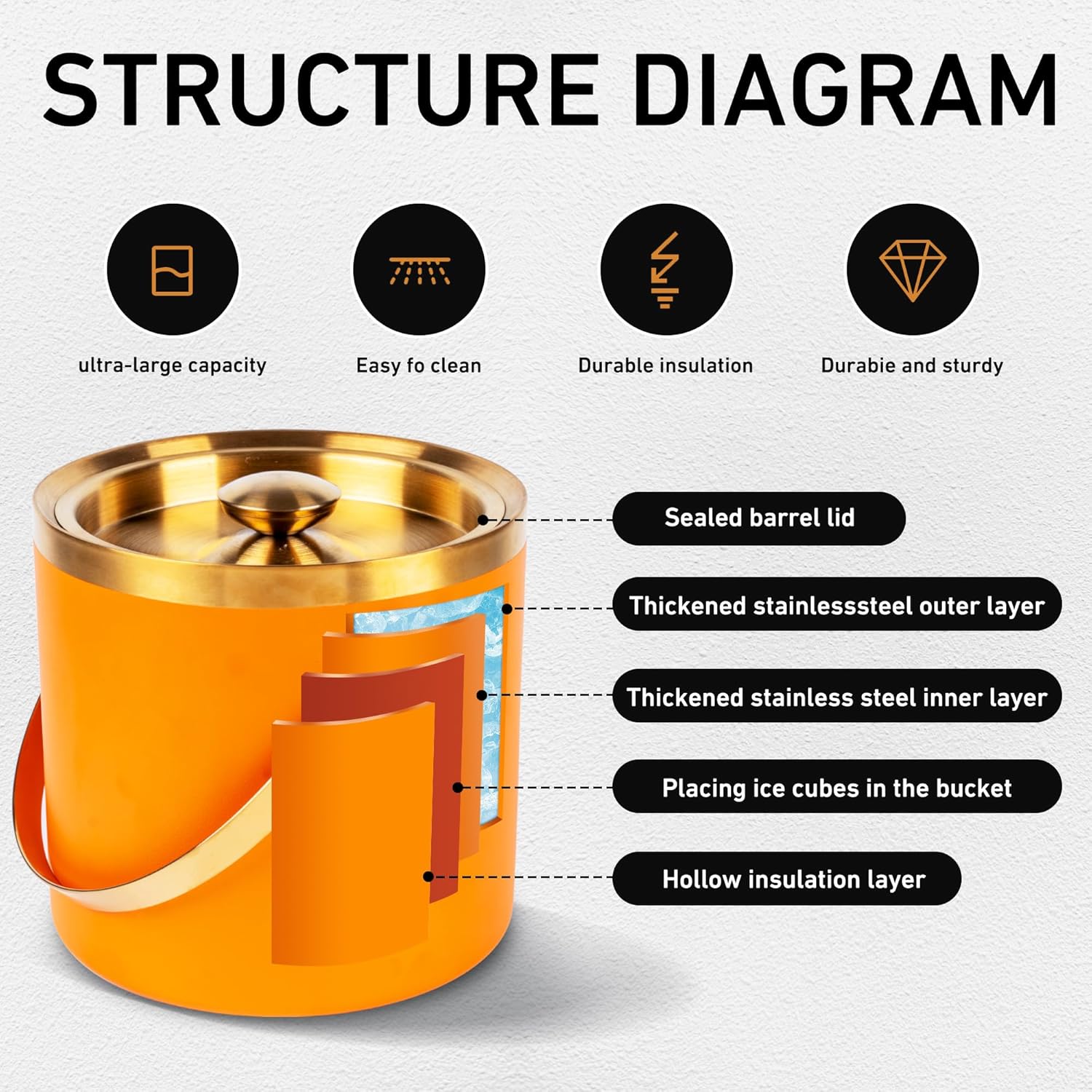 STRUCTURE DIAGRAM

ultra-large capacity

Easy fo clean

Durable insulation

Durabie and sturdy

Sealed barrel lid

Thickened stainlesssteel outer layer

Thickened stainless steel inner layer

Placing ice cubes in the bucket

Hollow insulation layer