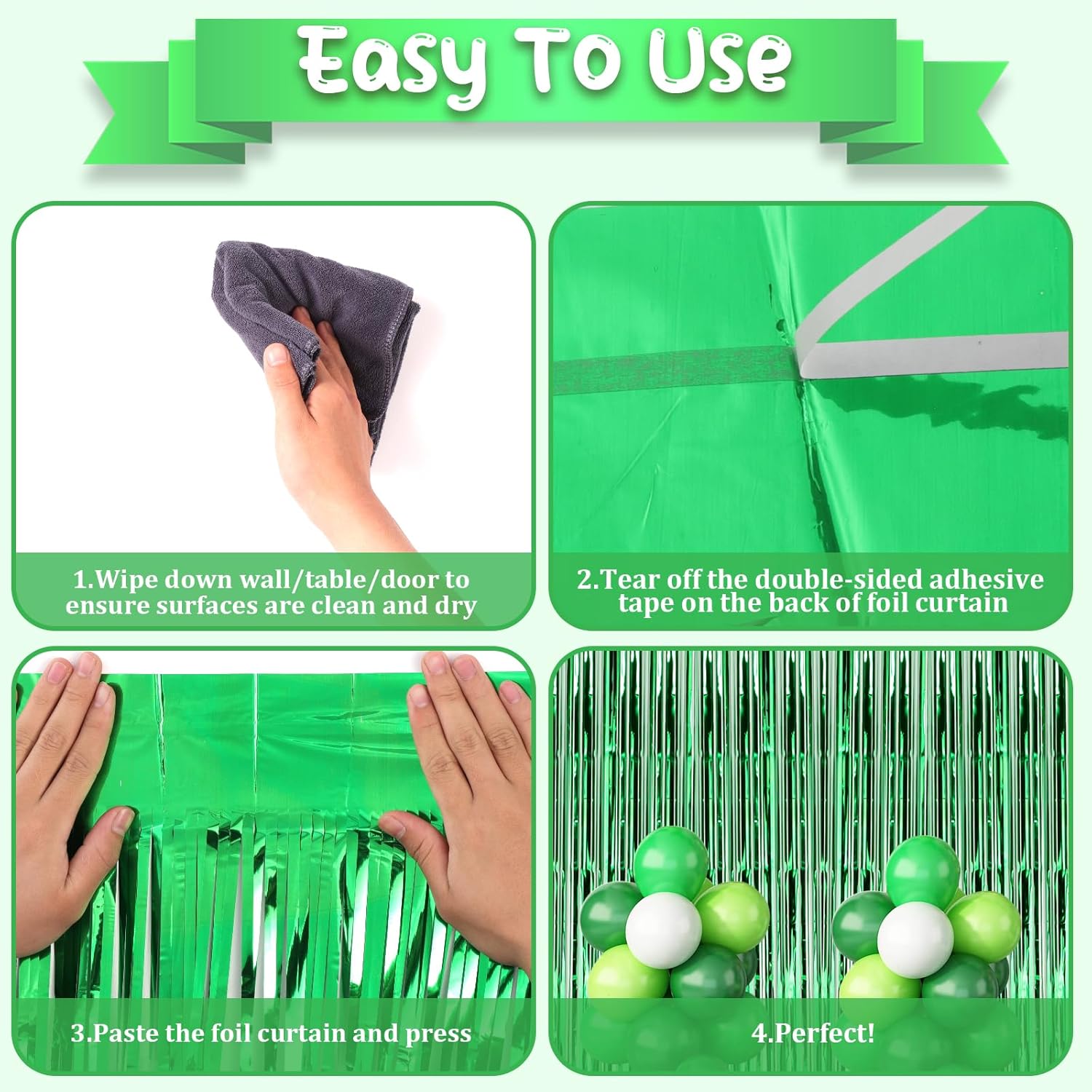 Easy To Use

1.Wipe down wall/table/door to ensure surfaces are clean and dry

2.Tear off the double-sided adhesive tape on the back of foil curtain

3.Paste the foil curtain and press

4.Perfect!