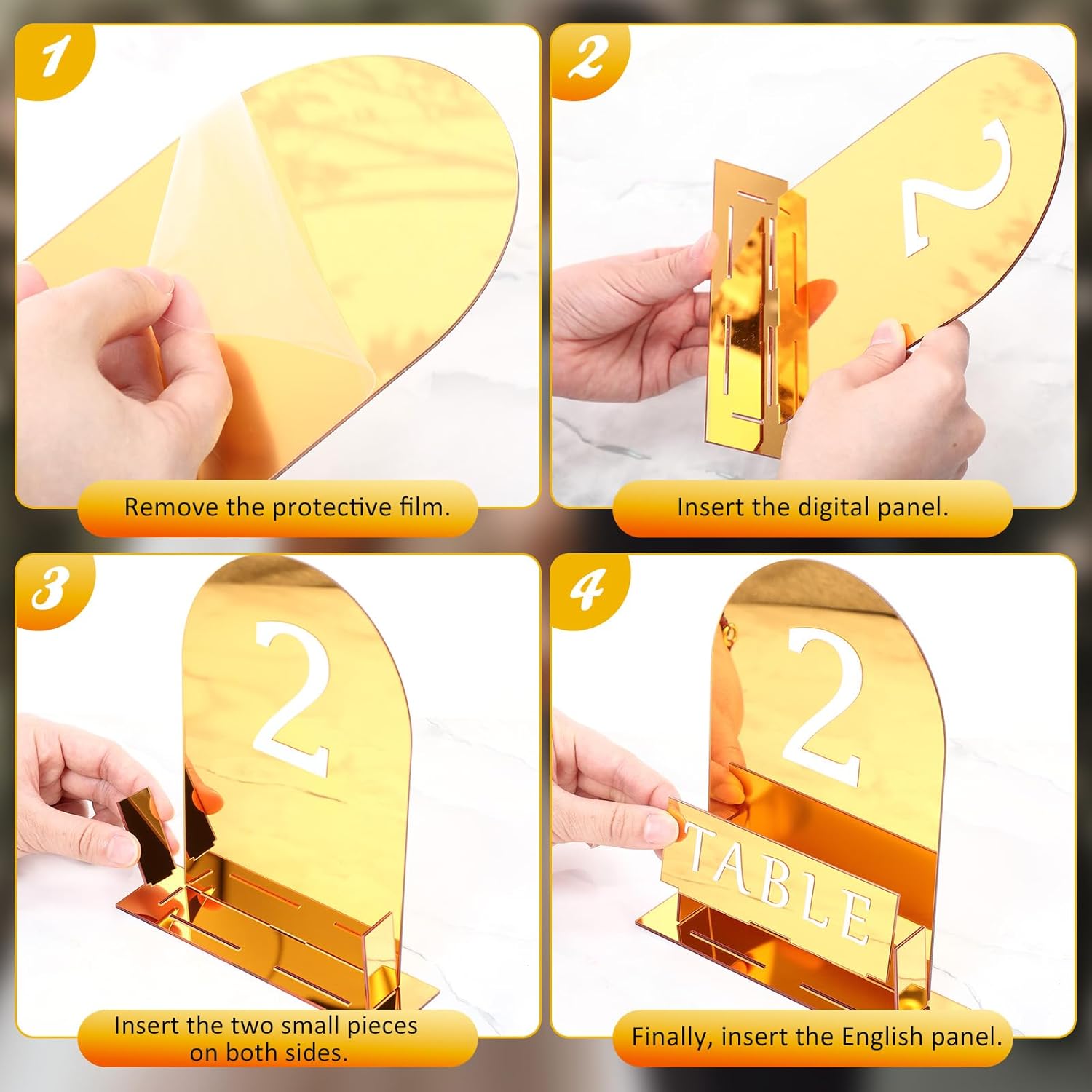 1

Remove the protective film.

2

2

Insert the digital panel.

3

2

Insert the two small pieces on both sides.

4

2

TABLE

Finally, insert the English panel.