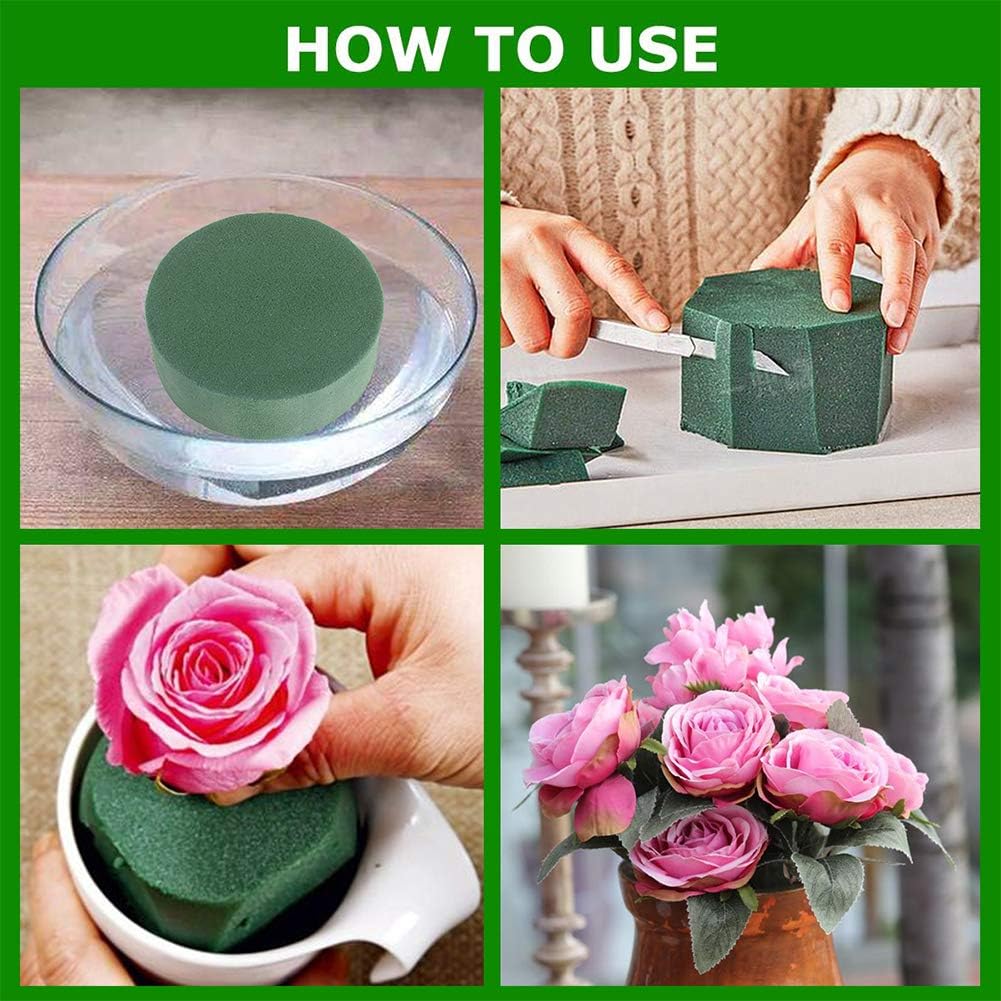 HOW TO USE