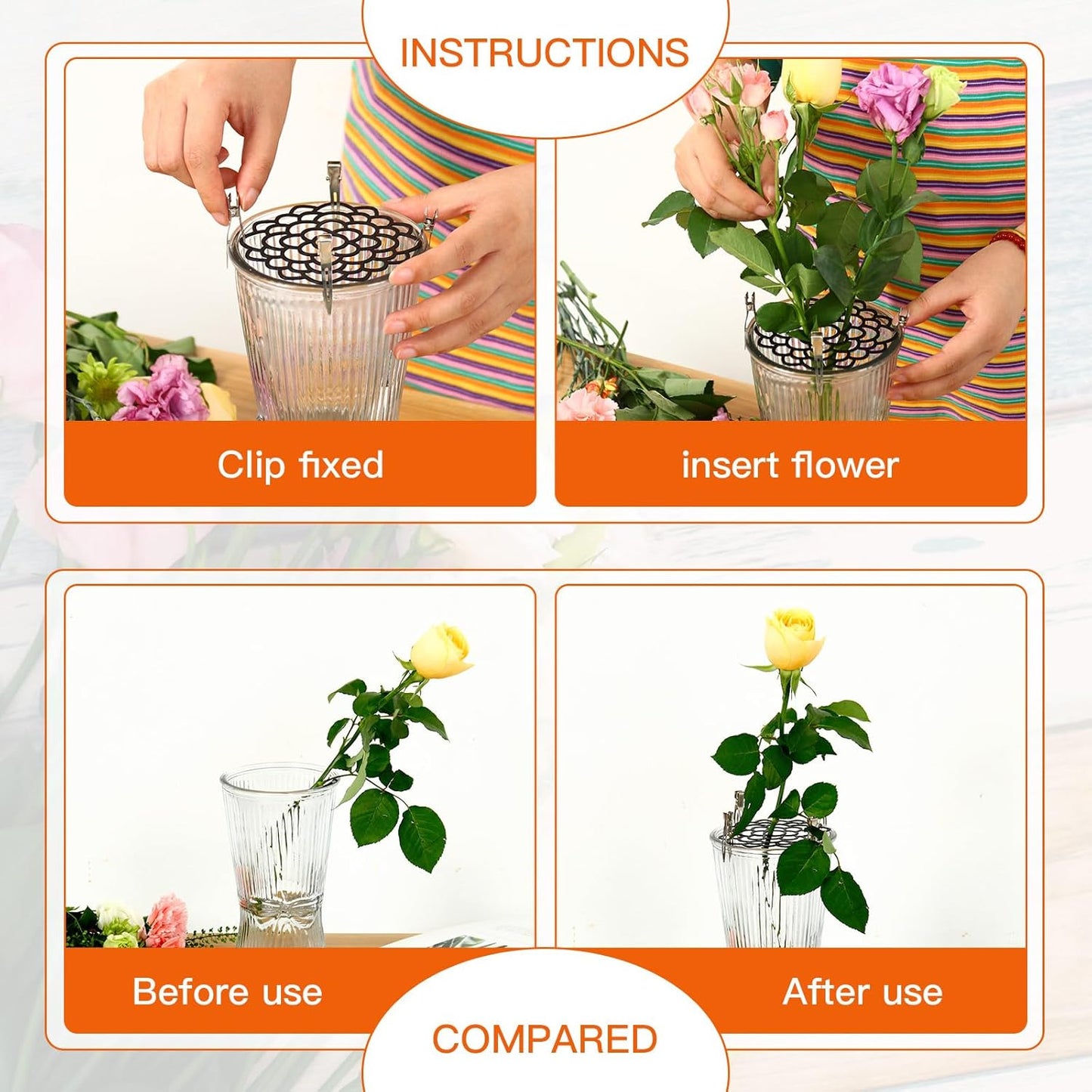 INSTRUCTIONS

Clip fixed

insert flower

Before use

After use

COMPARED