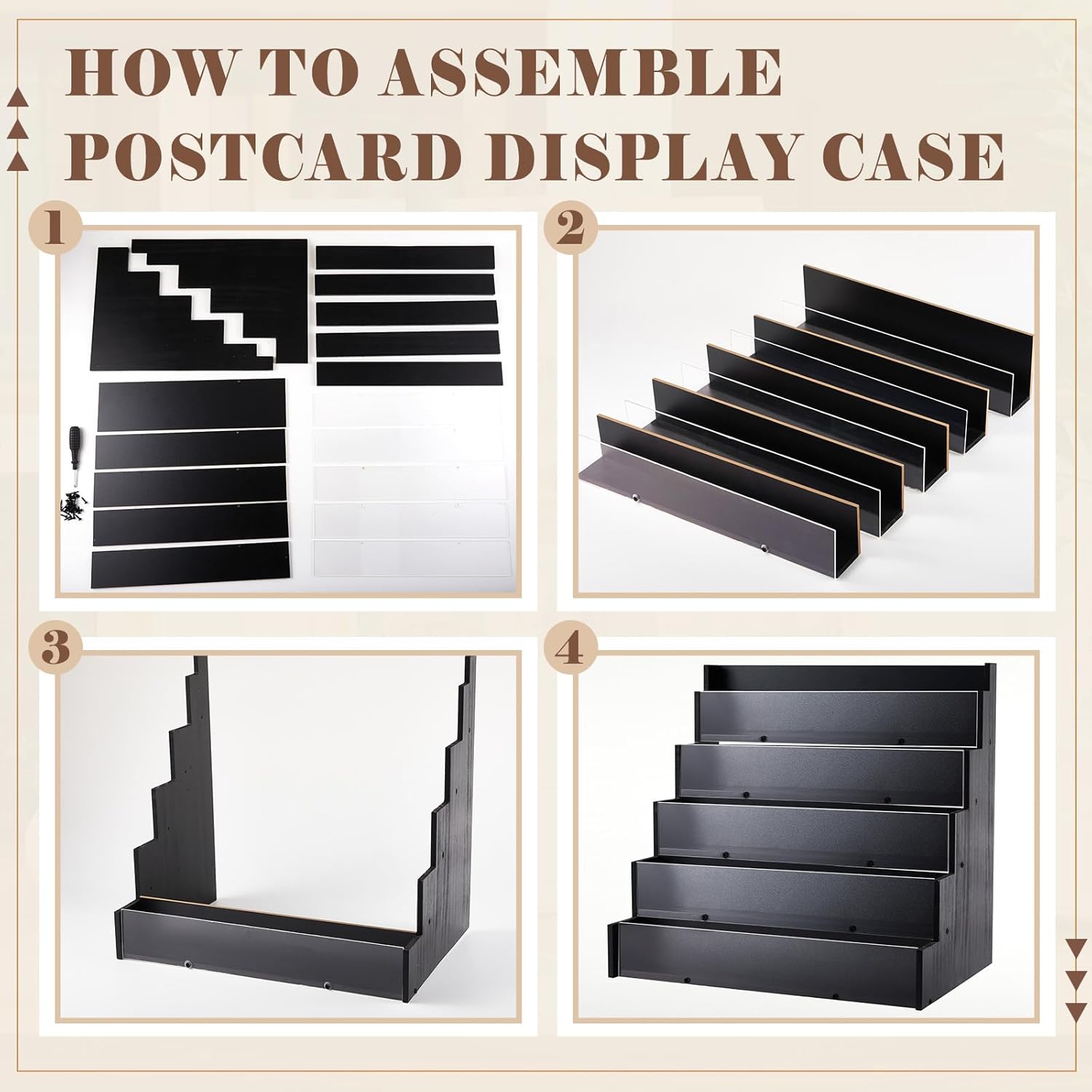 HOW TO ASSEMBLE POSTCARD DISPLAY CASE

1

2

3

4