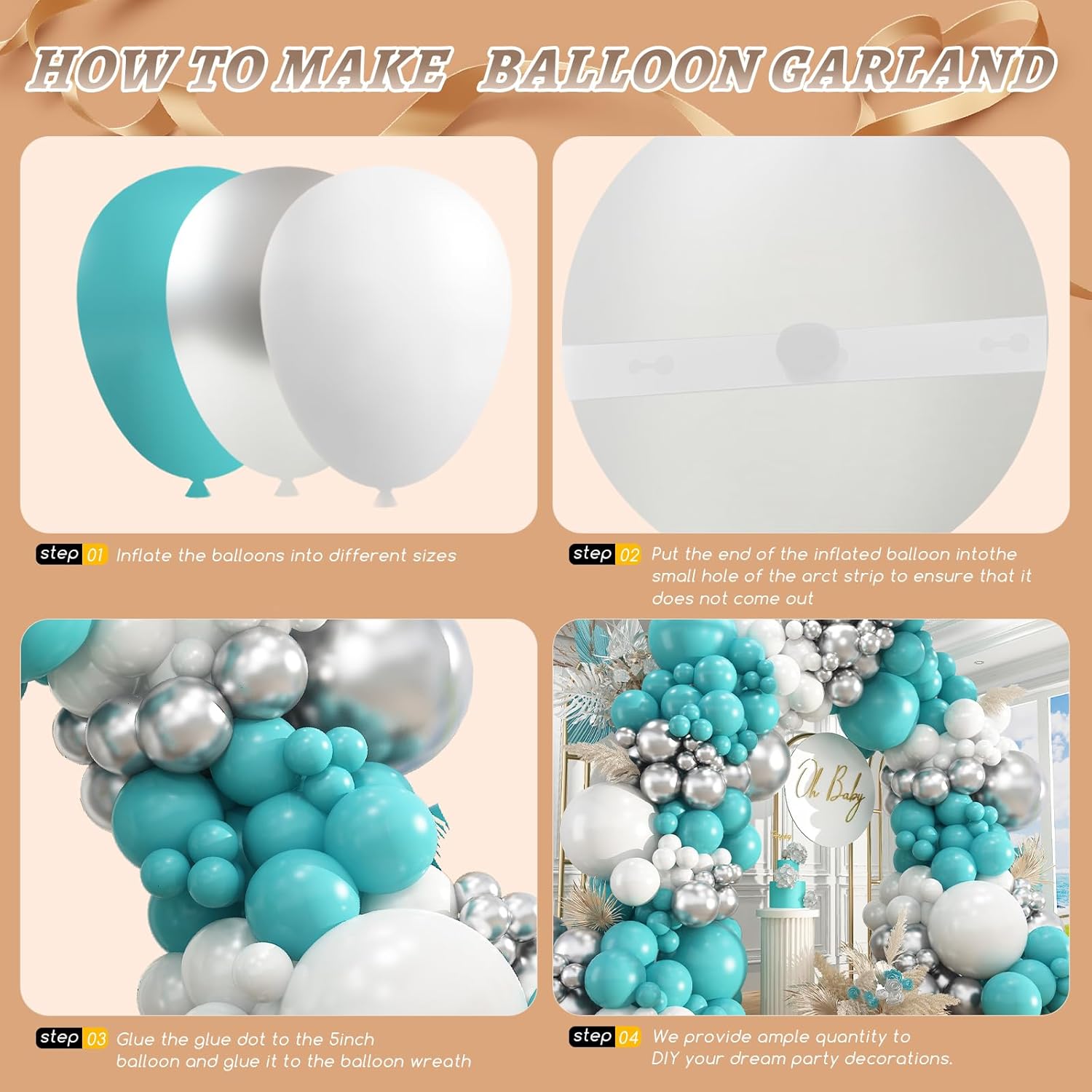 HOW TO MAKE BALLOON GARLAND

step 01 Inflate the balloons into different sizes

step 02 Put the end of the inflated balloon intothe small hole of the arct strip to ensure that it does not come out

Oh Baby

step 03 Glue the glue dot to the 5inch balloon and glue it to the balloon wreath

step 04 We provide ample quantity to DIY your dream party decorations.