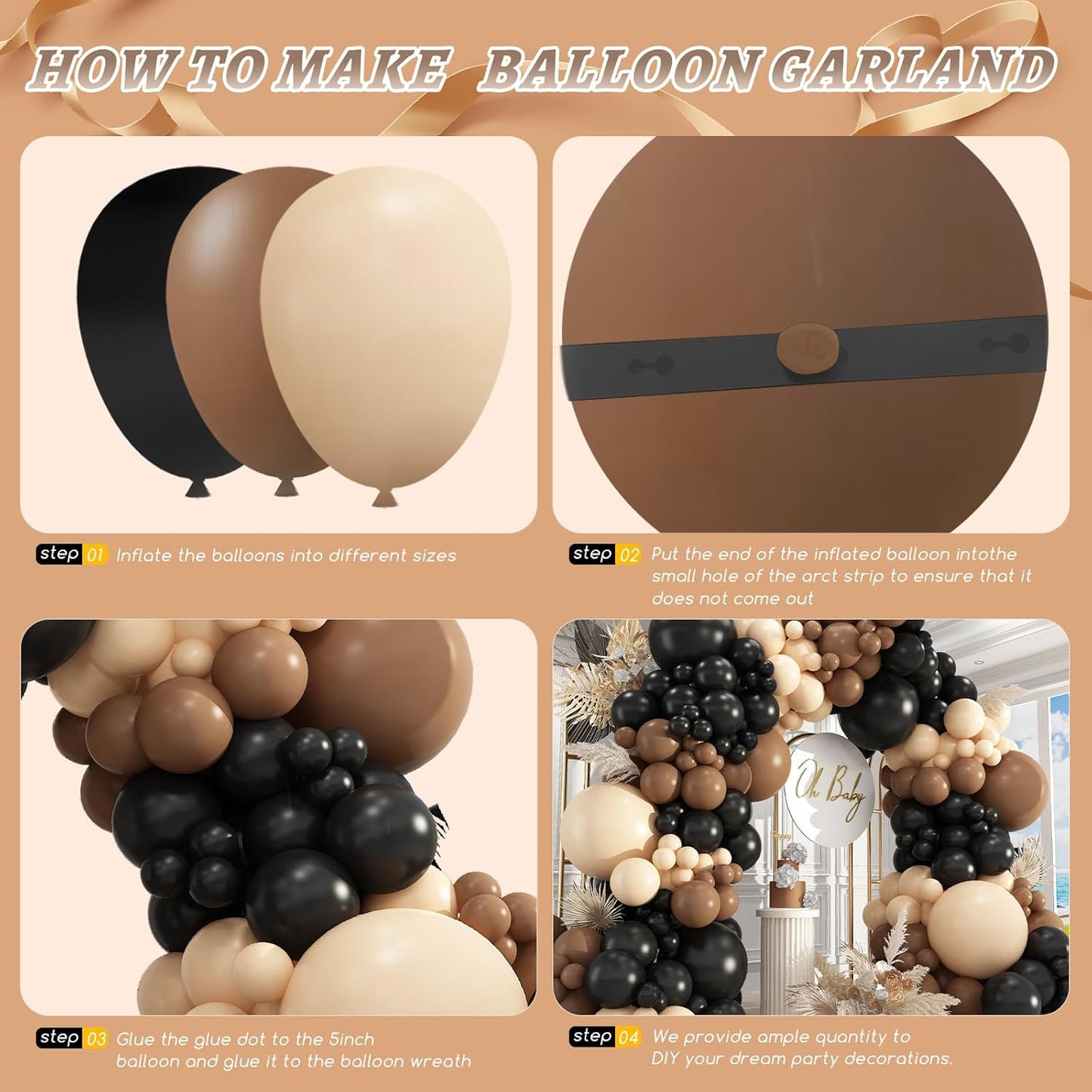 HOW TO MAKE BALLOON GARLAND

step 01 Inflate the balloons into different sizes

step 02 Put the end of the inflated balloon intothe small hole of the arct strip to ensure that it does not come out

Oh Baby

step 03 Glue the glue dot to the 5inch balloon and glue it to the balloon wreath

step 04 We provide ample quantity to DIY your dream party decorations.