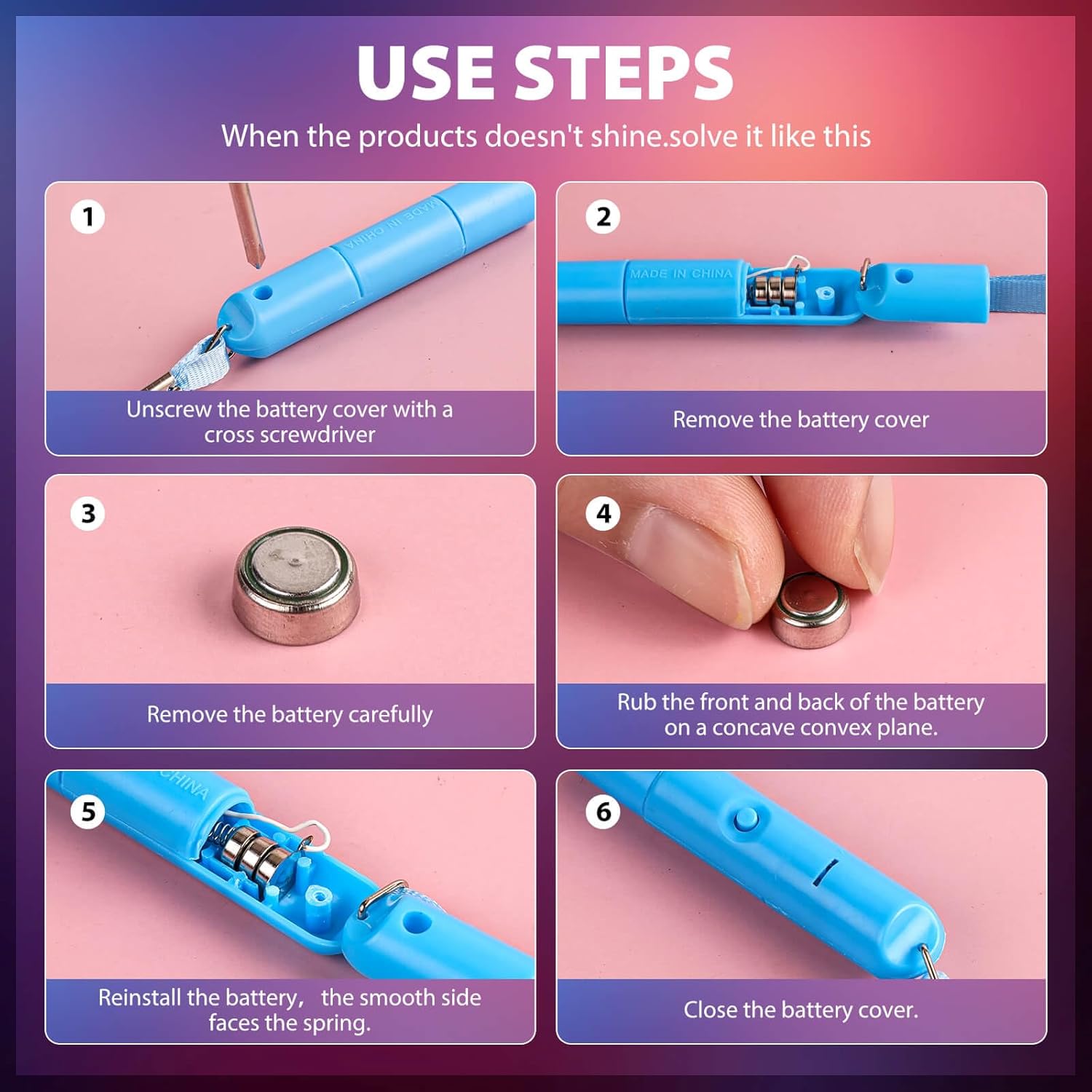 USE STEPS

When the products doesn't shine.solve it like this

1

MADE IN CHINA

Unscrew the battery cover with a cross screwdriver

2

MADE IN CHINA

Remove the battery cover

3

Remove the battery carefully

4

Rub the front and back of the battery on a concave convex plane.

5

CHINA

Reinstall the battery， the smooth side faces the spring.

6

Close the battery cover.