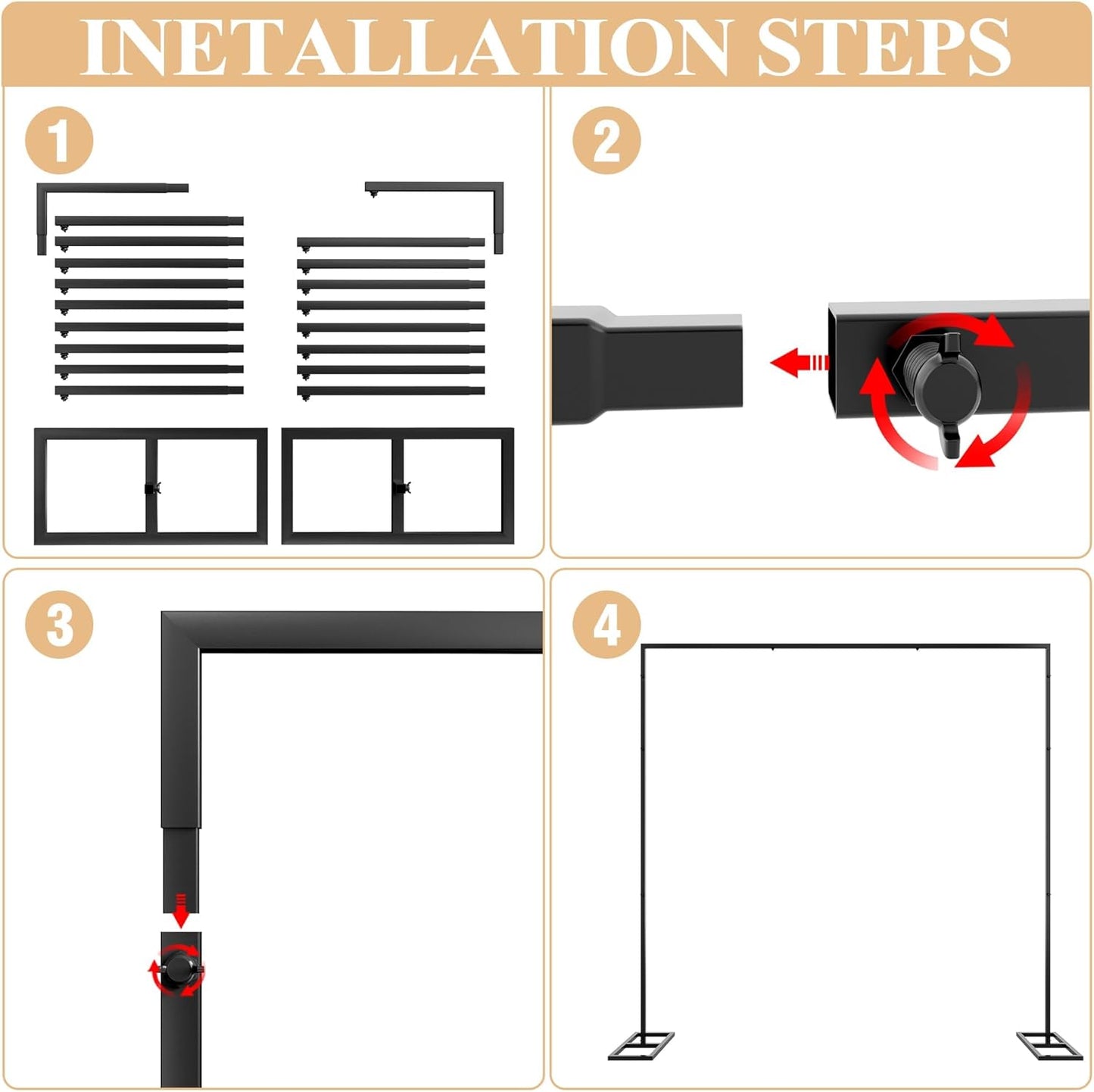 INETALLATION STEPS

1

2

3

4