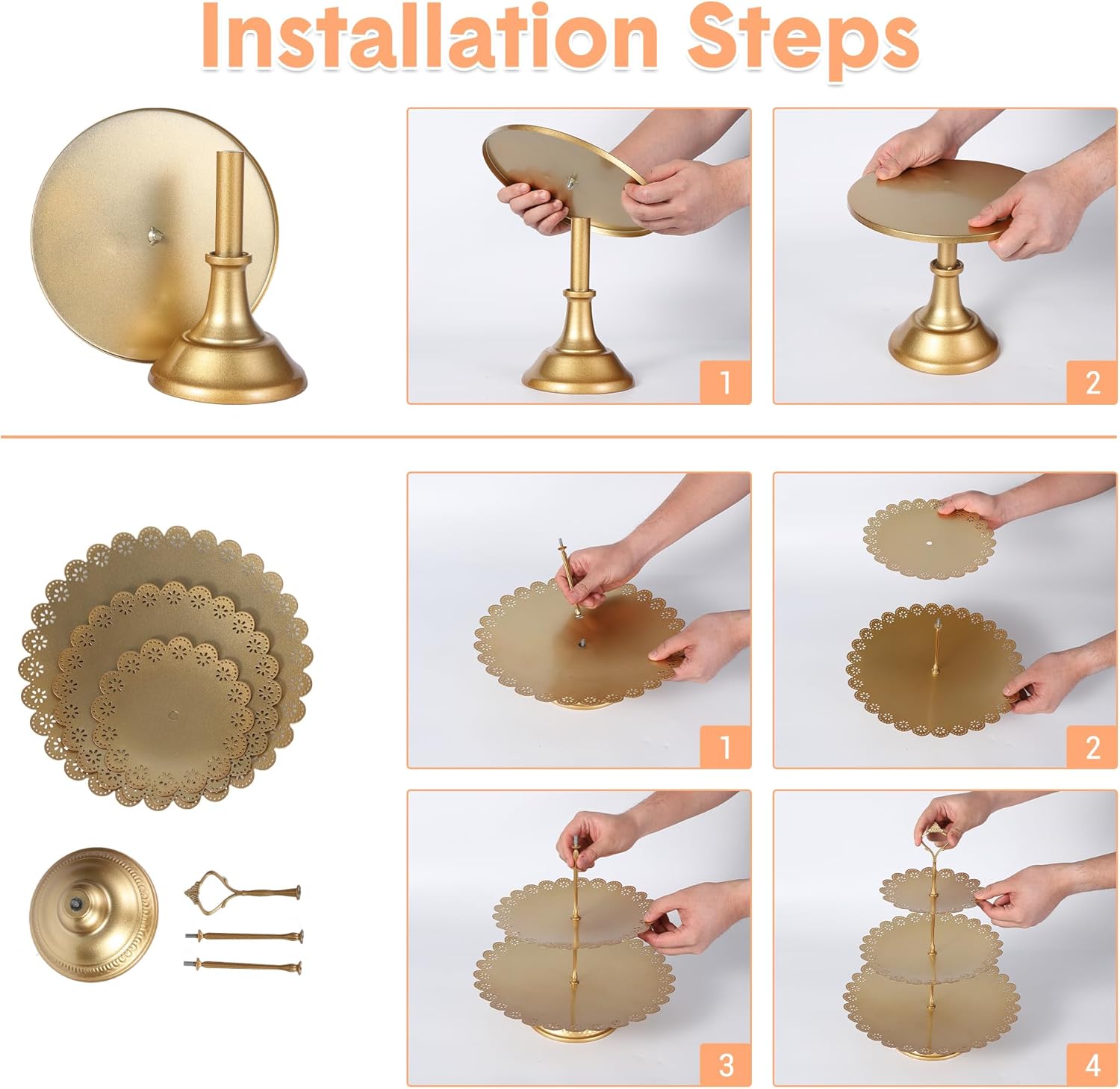 Installation Steps

1

2

1

2

3

4