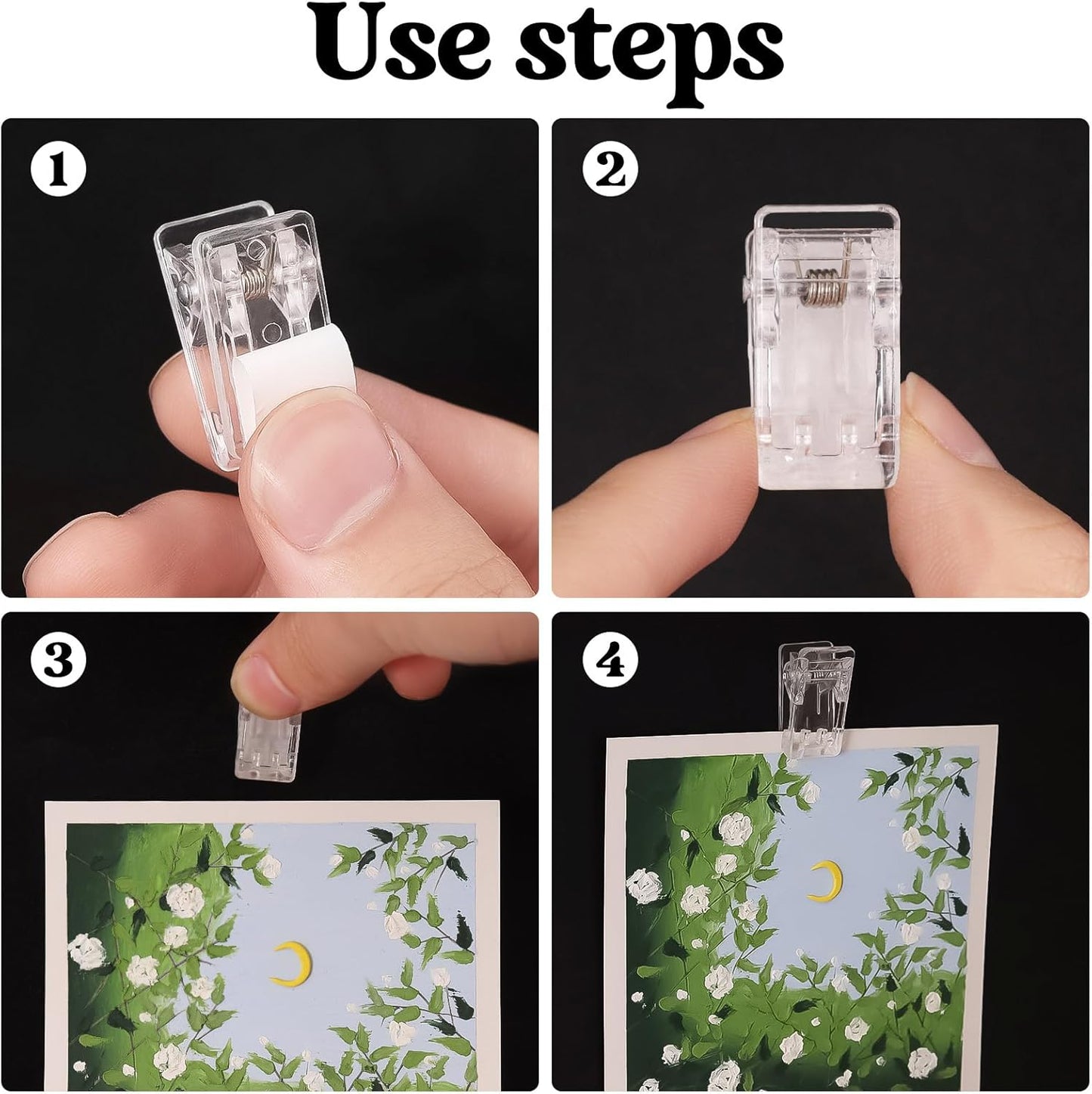 Use steps

1

2

3

4