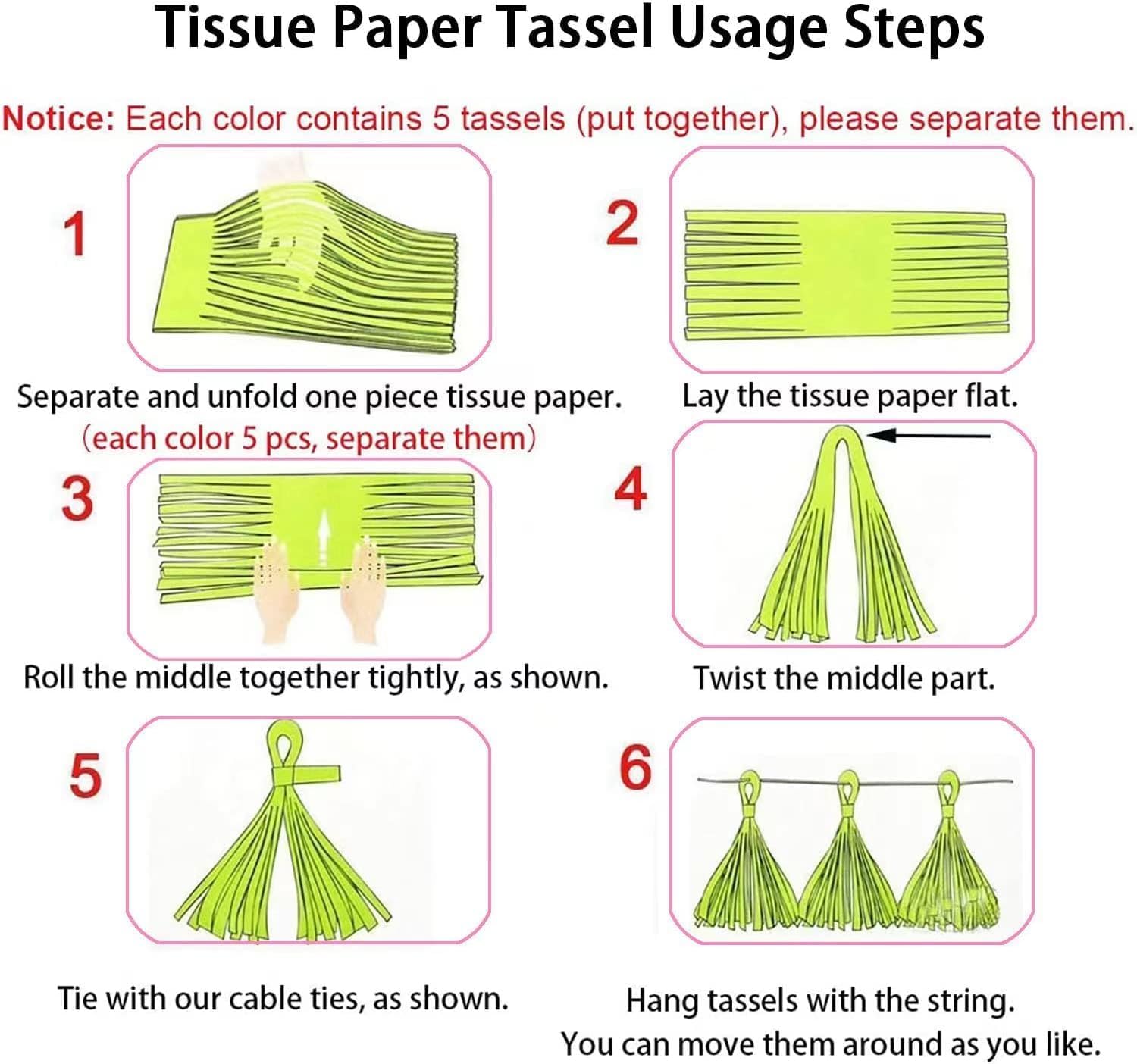 Tissue Paper Tassel Usage Steps

Notice: Each color contains 5 tassels (put together), please separate them.

1

Separate and unfold one piece tissue paper.
(each color 5 pcs, separate them)

2

Lay the tissue paper flat.

3

Roll the middle together tightly, as shown.

4

Twist the middle part.

5

Tie with our cable ties, as shown.

6

Hang tassels with the string.
You can move them around as you like.