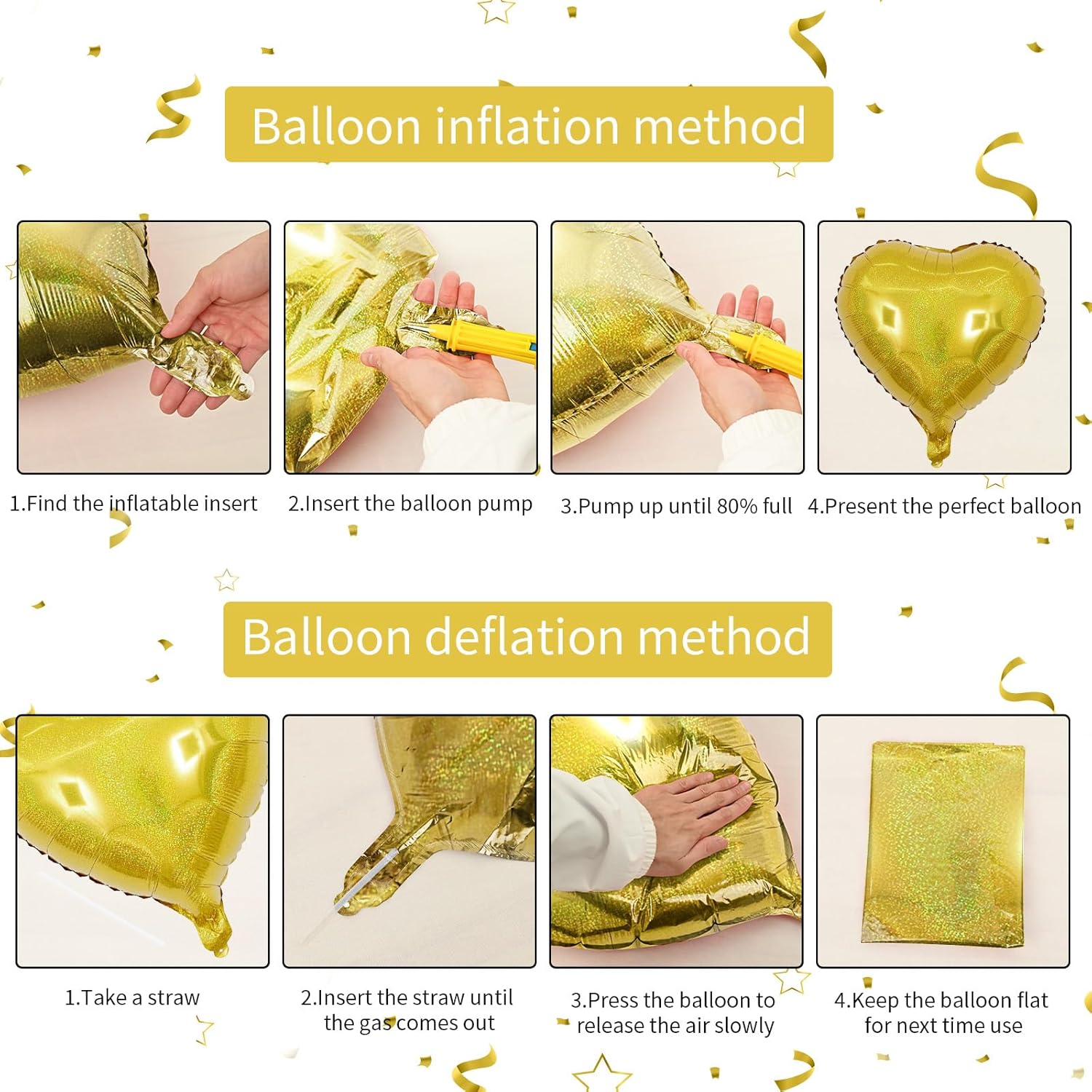 Balloon inflation method

1.Find the inflatable insert

2.Insert the balloon pump

3.Pump up until 80% full

4.Present the perfect balloon

Balloon deflation method

1.Take a straw

2.Insert the straw until the gas comes out

3.Press the balloon to release the air slowly

4.Keep the balloon flat for next time use