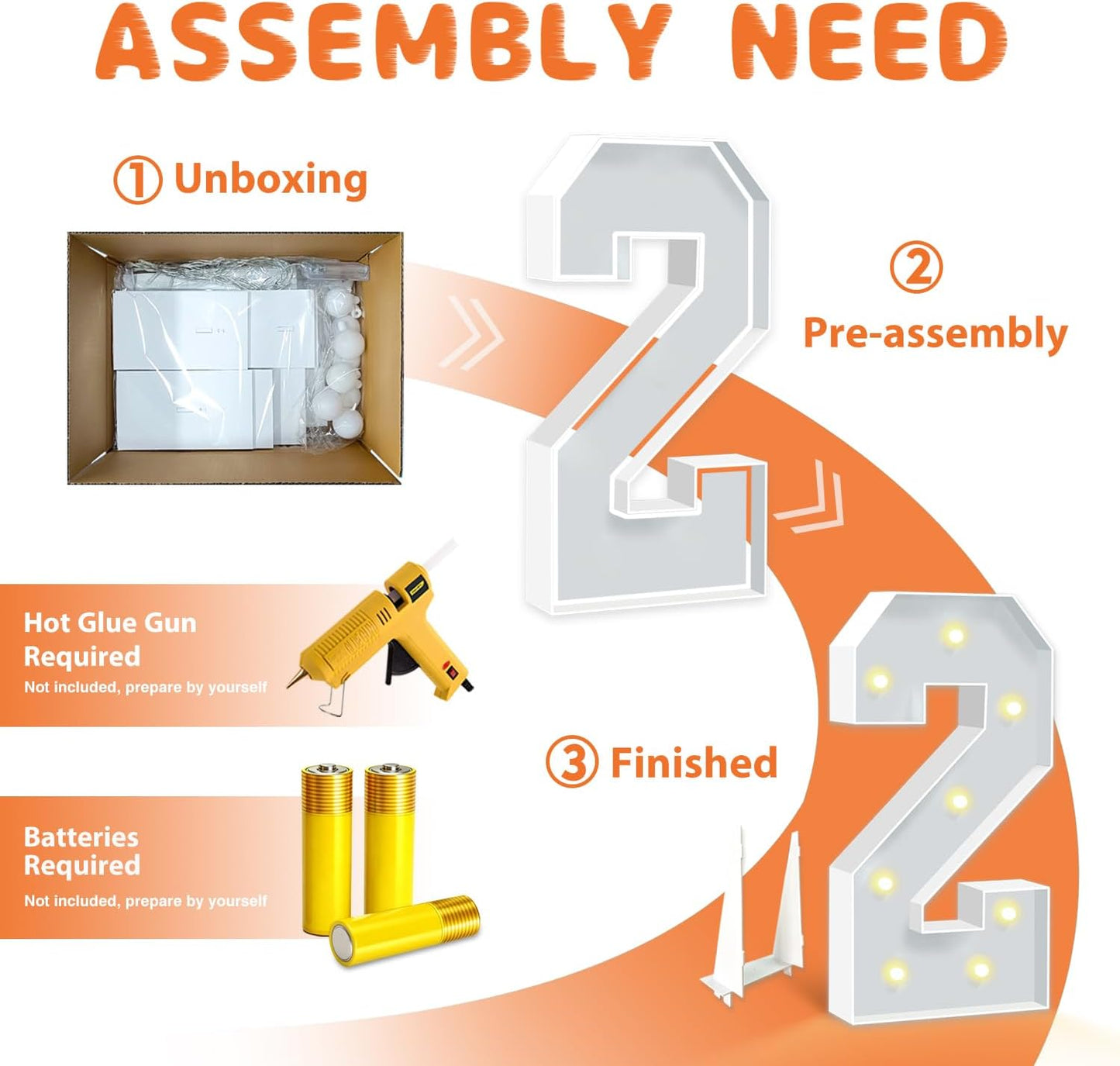 ASSEMBLY NEED

① Unboxing

② Pre-assembly

Hot Glue Gun Required
Not included, prepare by yourself

③ Finished

Batteries Required
Not included, prepare by yourself