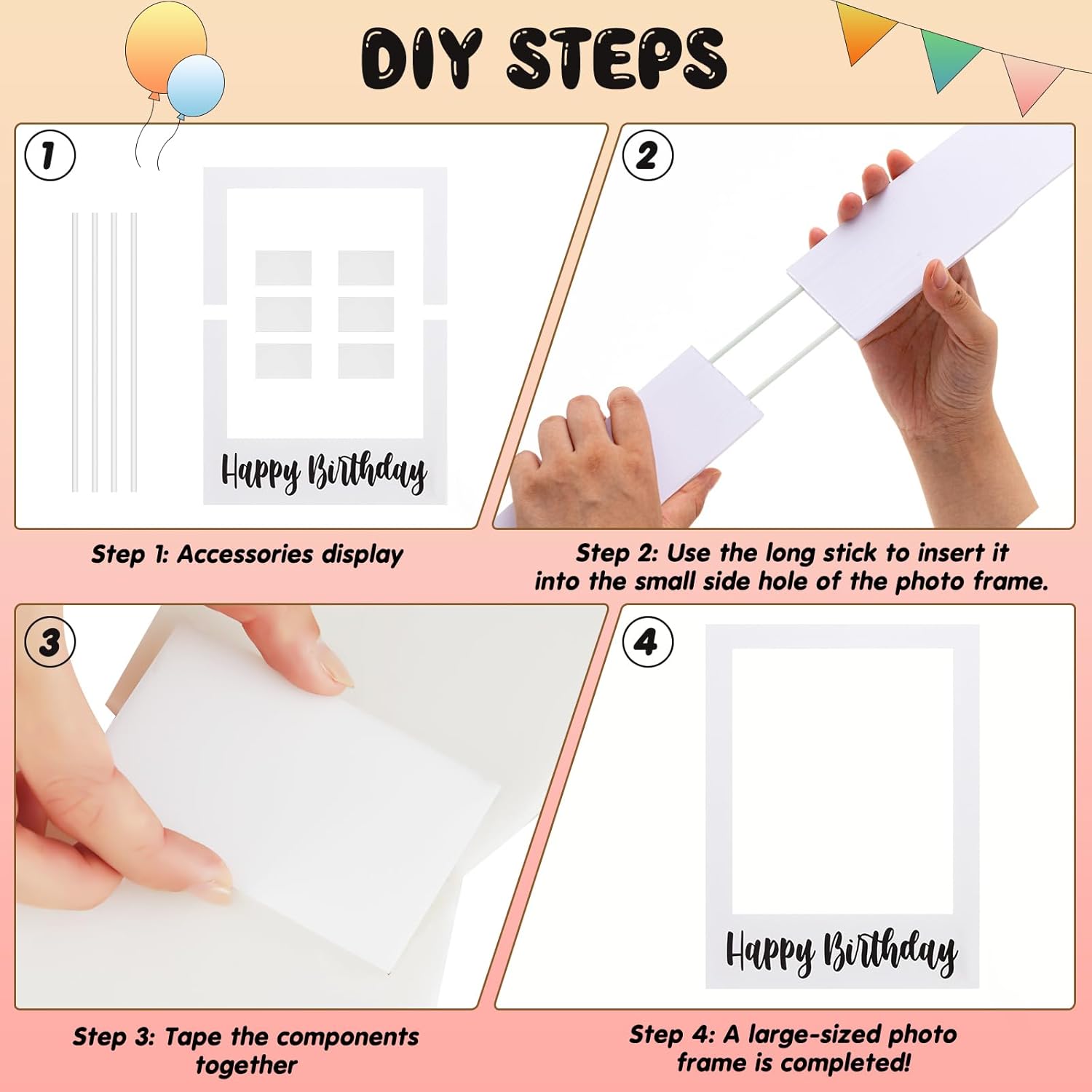 DIY STEPS

1

Happy Birthday

Step 1: Accessories display

2

Step 2: Use the long stick to insert it into the small side hole of the photo frame.

3

Step 3: Tape the components together

4

Happy Birthday

Step 4: A large-sized photo frame is completed!