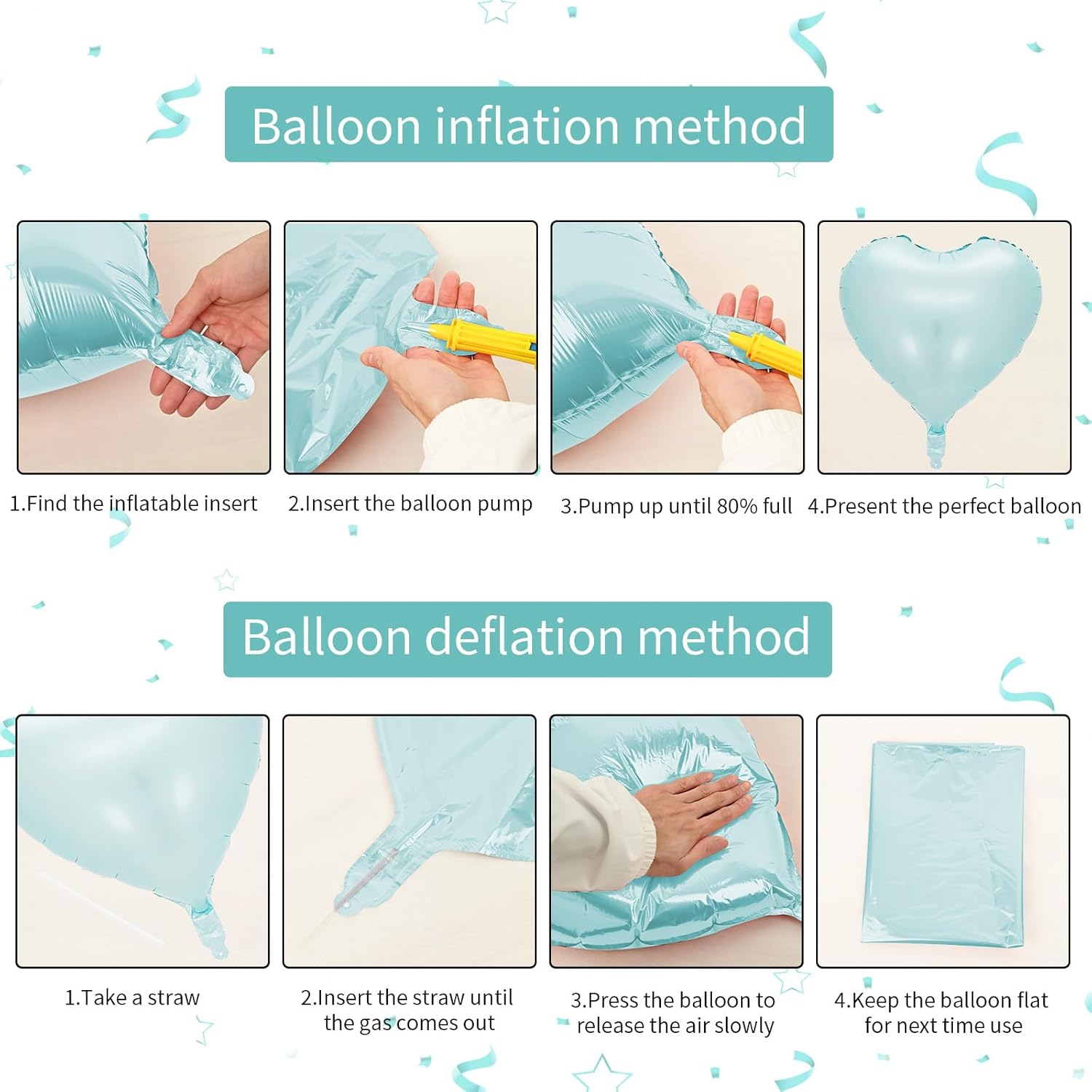 Balloon inflation method

1.Find the inflatable insert

2.Insert the balloon pump

3.Pump up until 80% full

4.Present the perfect balloon

Balloon deflation method

1.Take a straw

2.Insert the straw until the gas comes out

3.Press the balloon to release the air slowly

4.Keep the balloon flat for next time use