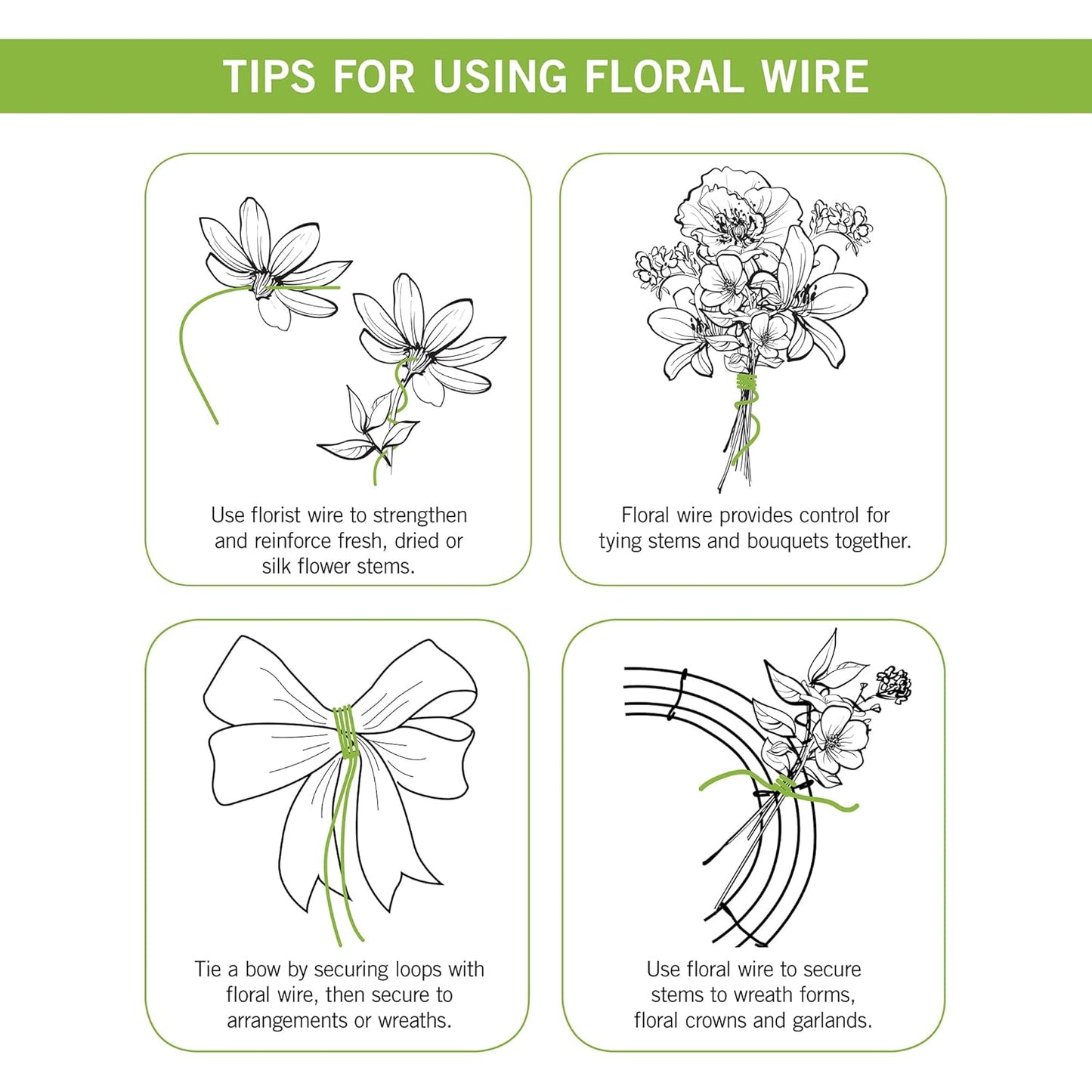 TIPS FOR USING FLORAL WIRE

Use florist wire to strengthen and reinforce fresh, dried or silk flower stems.

Floral wire provides control for tying stems and bouquets together.

Tie a bow by securing loops with floral wire, then secure to arrangements or wreaths.

Use floral wire to secure stems to wreath forms, floral crowns and garlands.