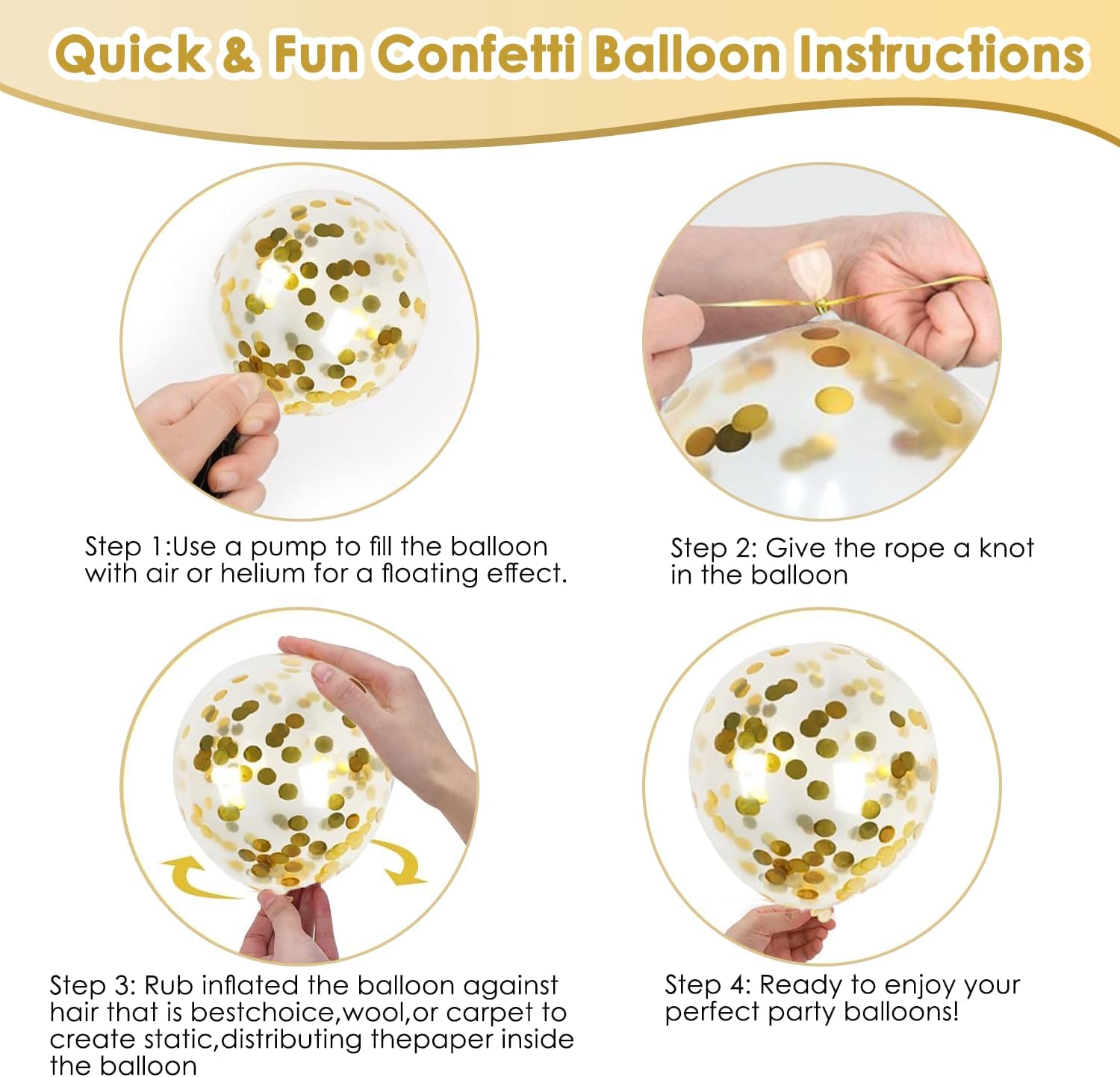 Quick & Fun Confetti Balloon Instructions

Step 1:Use a pump to fill the balloon with air or helium for a floating effect.

Step 2: Give the rope a knot in the balloon

Step 3: Rub inflated the balloon against hair that is bestchoice,wool,or carpet to create static,distributing thepaper inside the balloon

Step 4: Ready to enjoy your perfect party balloons!