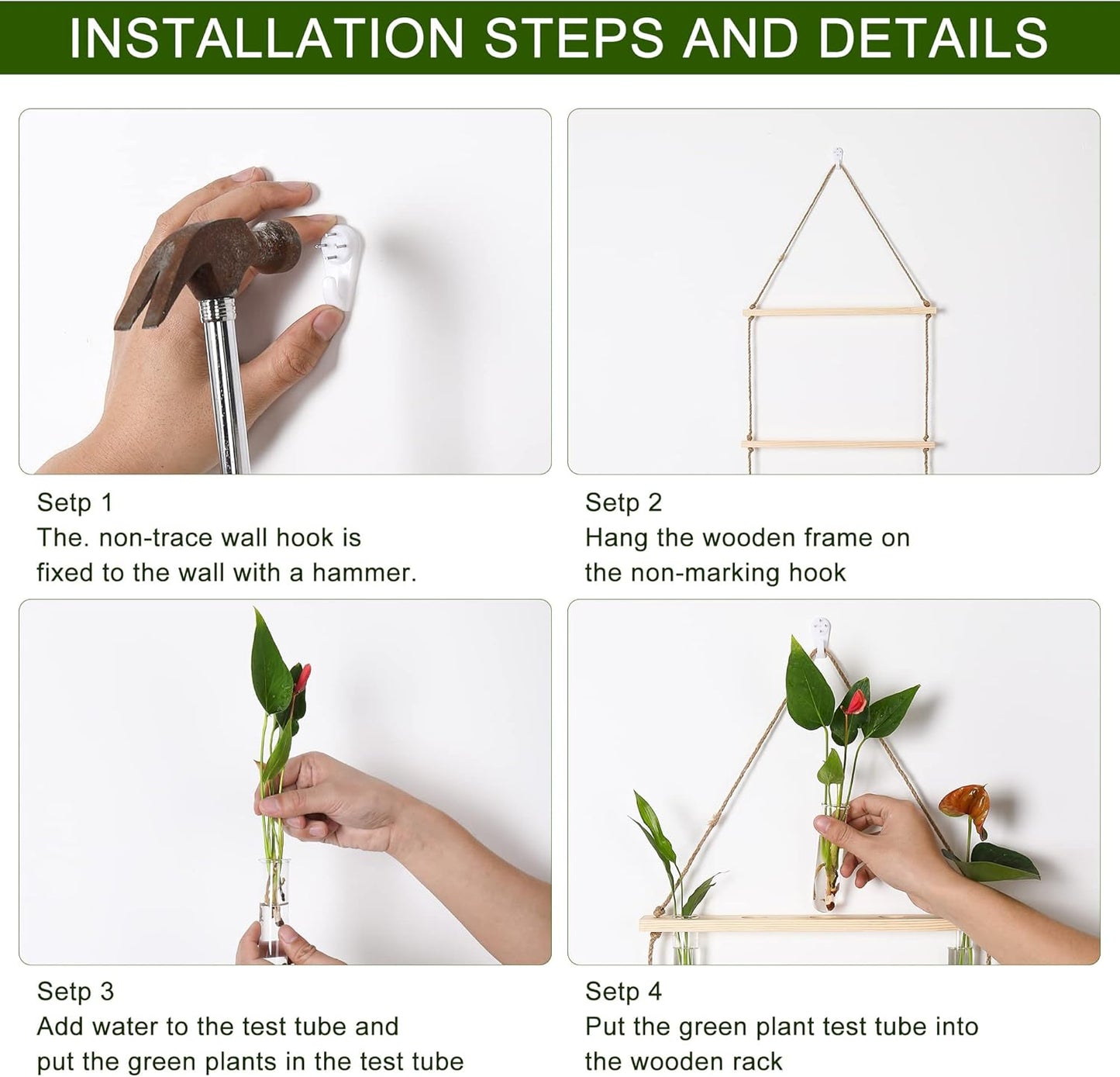 INSTALLATION STEPS AND DETAILS

Setp 1
The. non-trace wall hook is fixed to the wall with a hammer.

Setp 2
Hang the wooden frame on the non-marking hook

Setp 3
Add water to the test tube and put the green plants in the test tube

Setp 4
Put the green plant test tube into the wooden rack