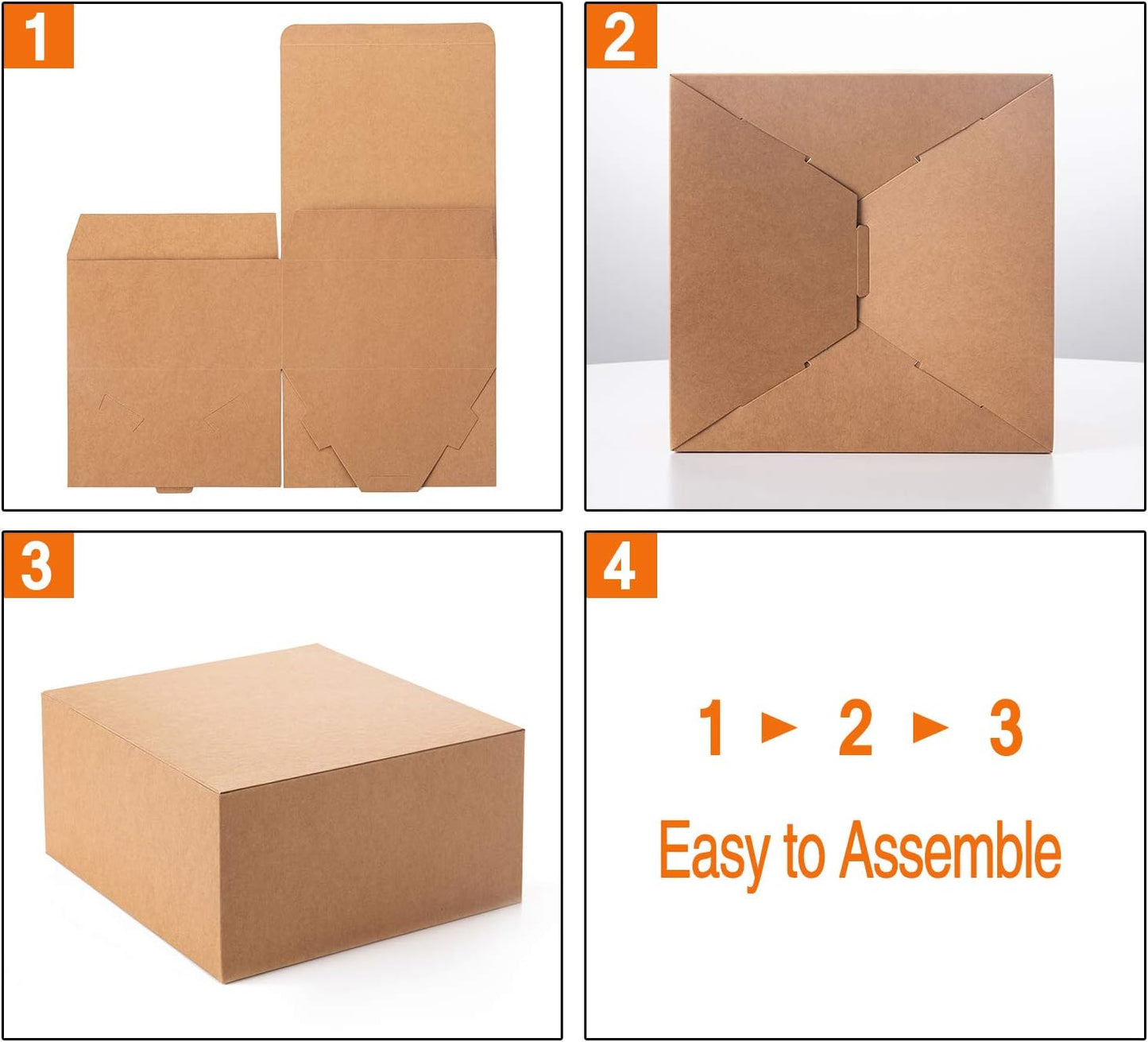 1

2

3

4

1 ► 2 ► 3

Easy to Assemble