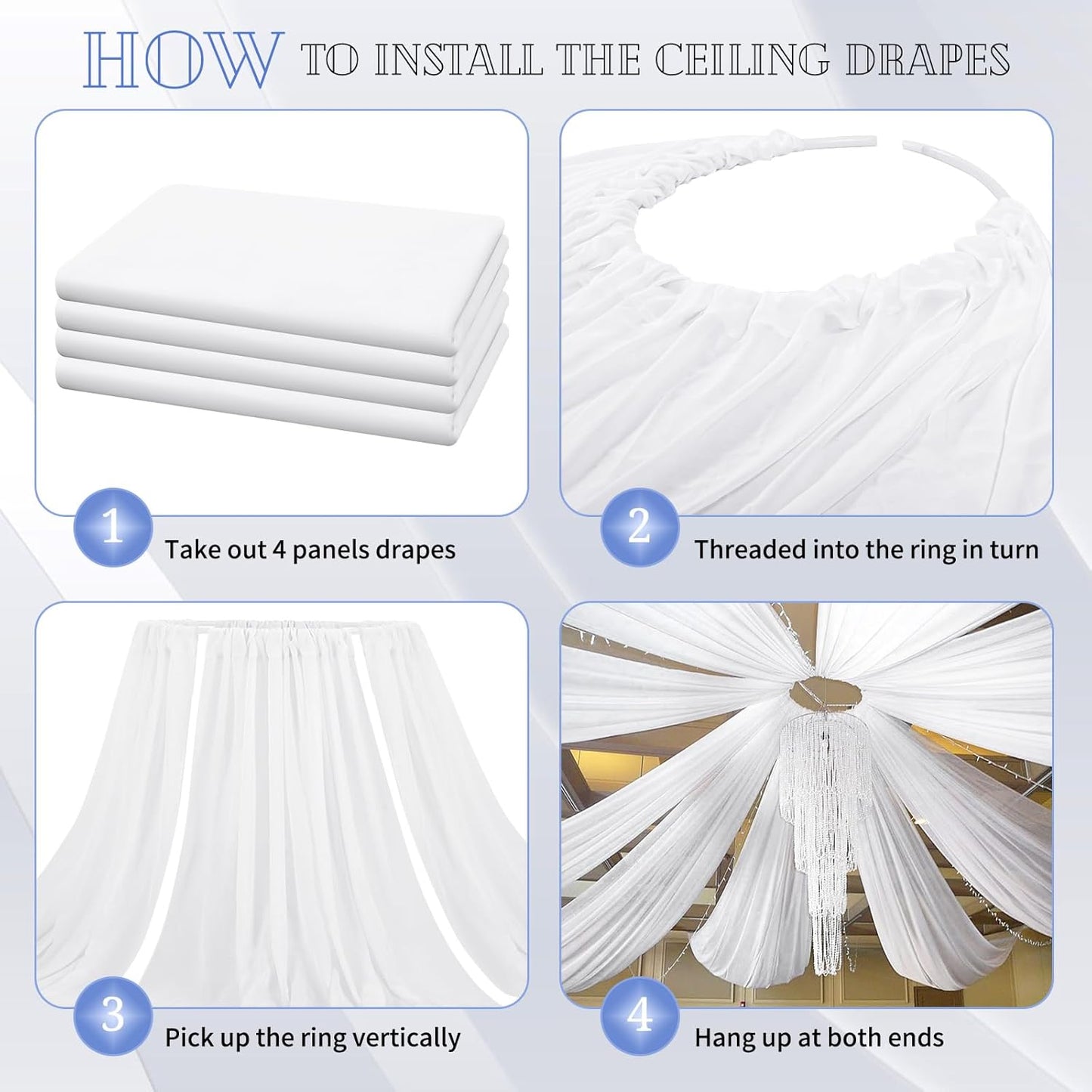 HOW TO INSTALL THE CEILING DRAPES

1 Take out 4 panels drapes

2 Threaded into the ring in turn

3 Pick up the ring vertically

4 Hang up at both ends