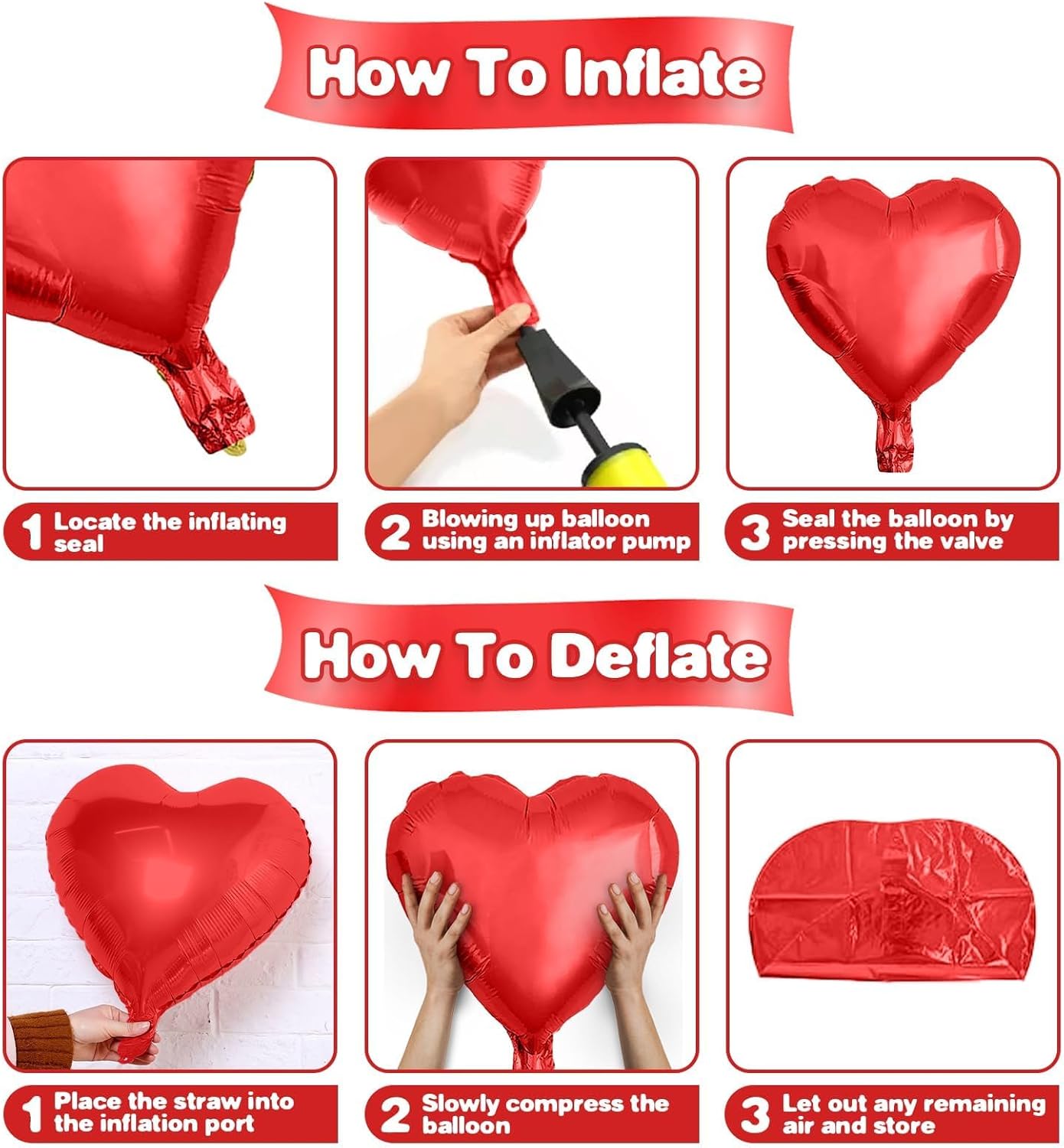 How To Inflate

1 Locate the inflating seal

2 Blowing up balloon using an inflator pump

3 Seal the balloon by pressing the valve

How To Deflate

1 Place the straw into the inflation port

2 Slowly compress the balloon

3 Let out any remaining air and store