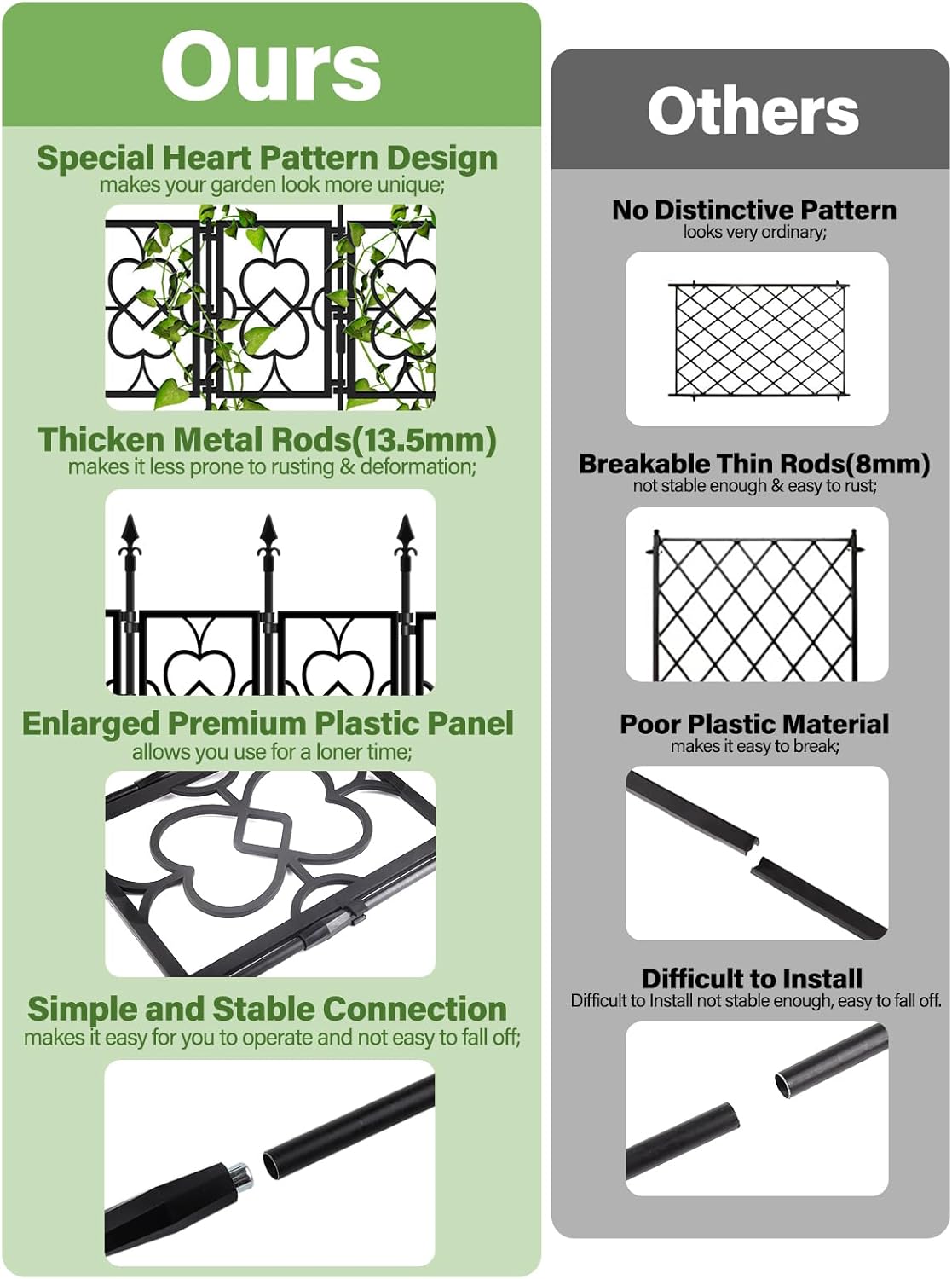 Ours

Special Heart Pattern Design
makes your garden look more unique;

Thicken Metal Rods(13.5mm)
makes it less prone to rusting & deformation;

Enlarged Premium Plastic Panel
allows you use for a loner time;

Simple and Stable Connection
makes it easy for you to operate and not easy to fall off;

Others

No Distinctive Pattern
looks very ordinary;

Breakable Thin Rods(8mm)
not stable enough & easy to rust;

Poor Plastic Material
makes it easy to break;

Difficult to Install
Difficult to Install not stable enough, easy to fall off.