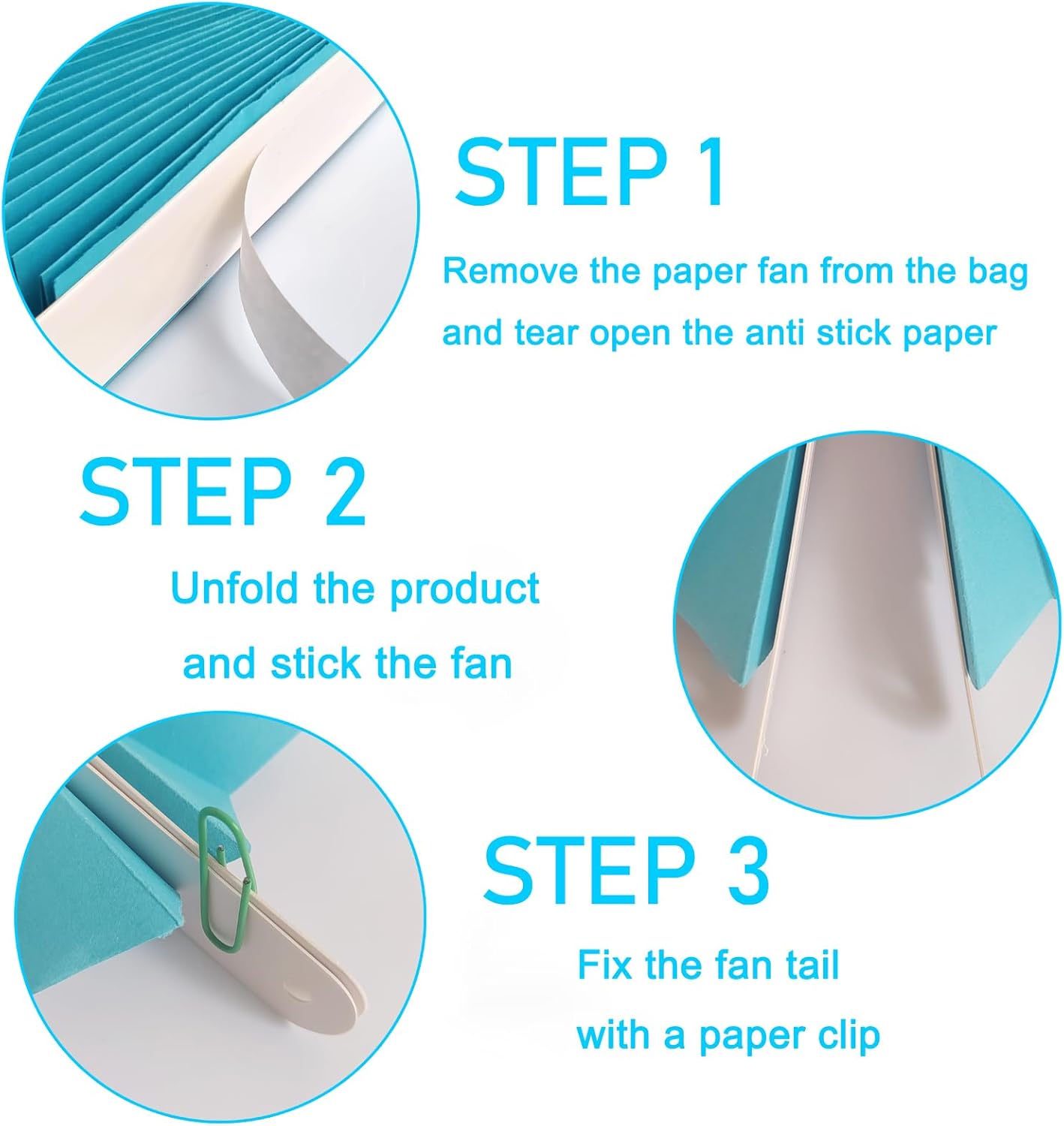 STEP 1

Remove the paper fan from the bag and tear open the anti stick paper

STEP 2

Unfold the product and stick the fan

STEP 3

Fix the fan tail with a paper clip