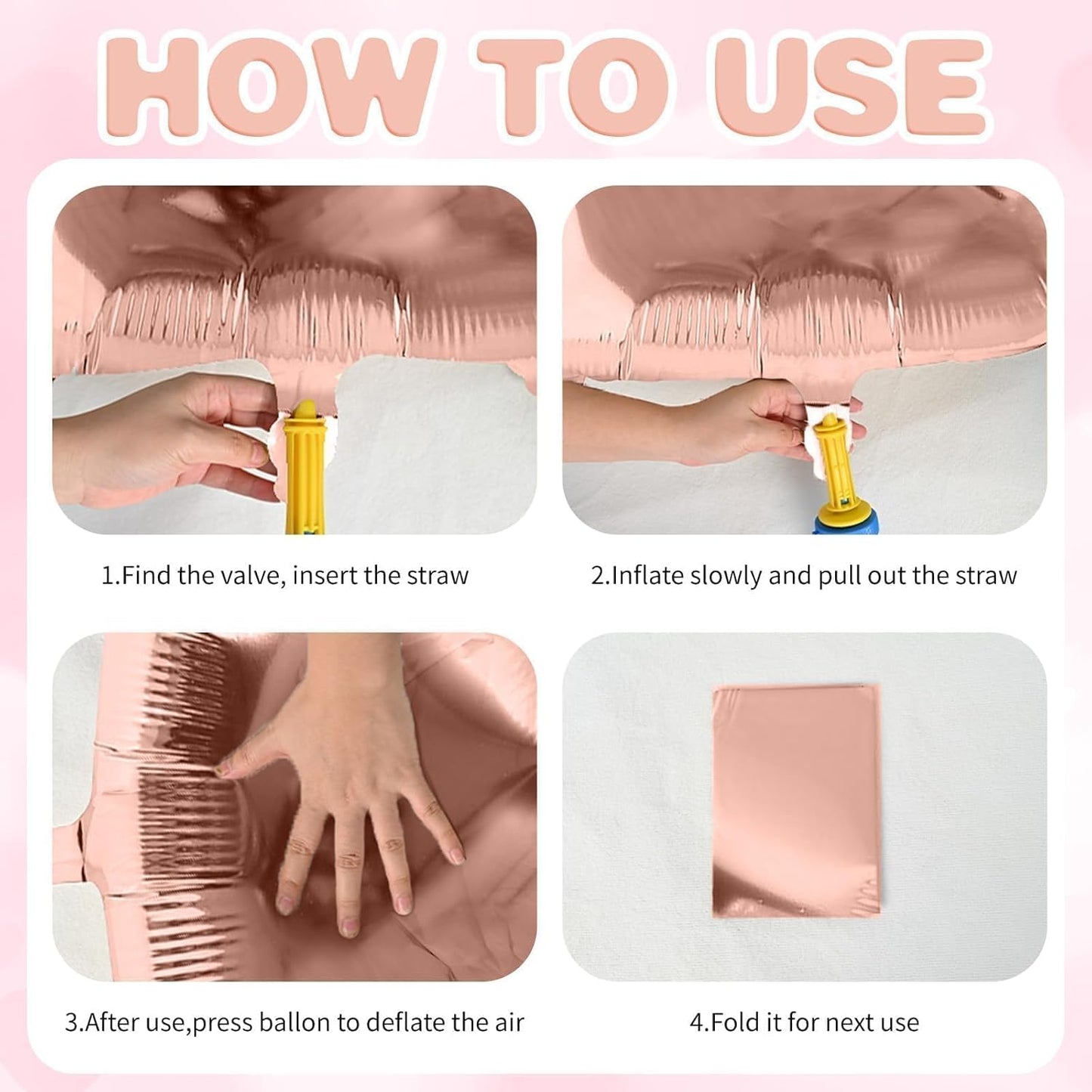 HOW TO USE

1.Find the valve, insert the straw

2.Inflate slowly and pull out the straw

3.After use,press ballon to deflate the air

4.Fold it for next use